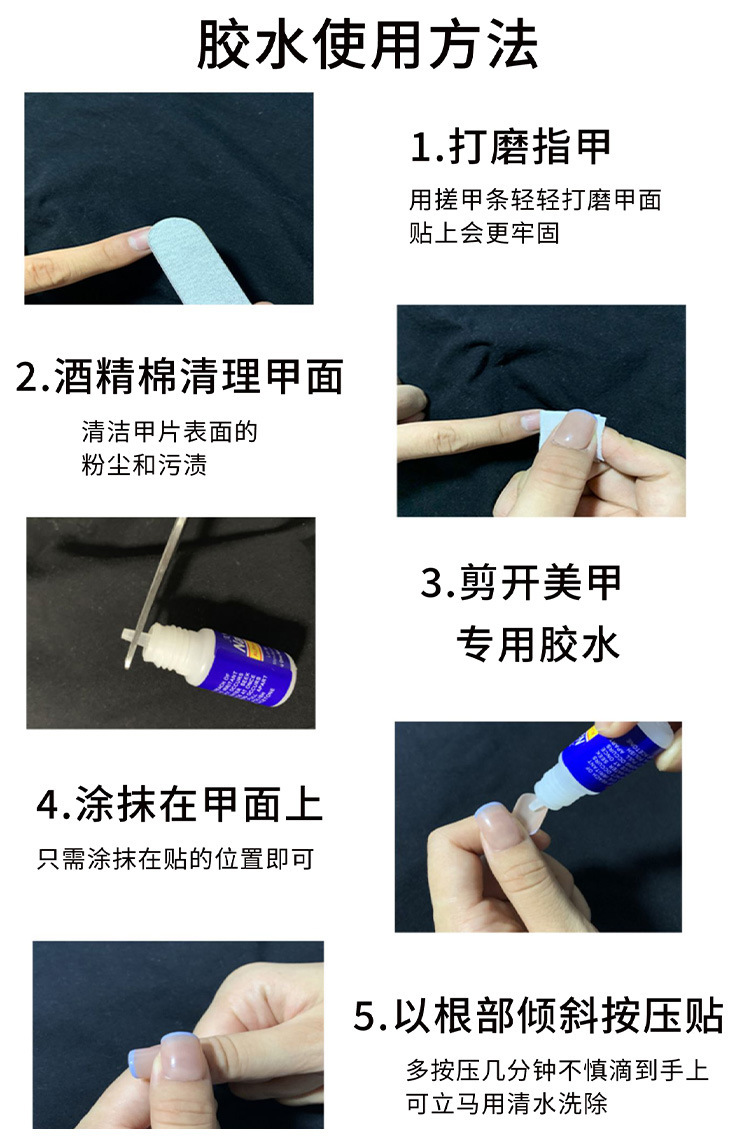 胶水使用方法

1.打磨指甲

用搓甲条轻轻打磨甲面
贴上会更牢固

2.酒精棉清理甲面

清洁甲片表面的
粉尘和污渍

3.剪开美甲
专用胶水

4.涂抹在甲面上

只需涂抹在贴的位置即可

5.以根部倾斜按压贴

多按压几分钟不慎滴到手上
可立马用清水洗除