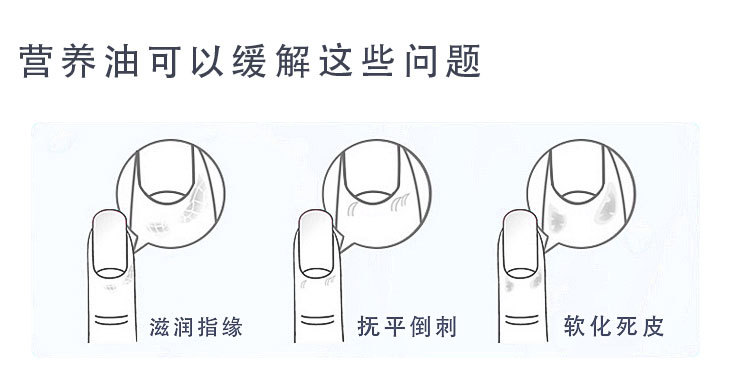 营养油可以缓解这些问题

滋润指缘

抚平倒刺

软化死皮