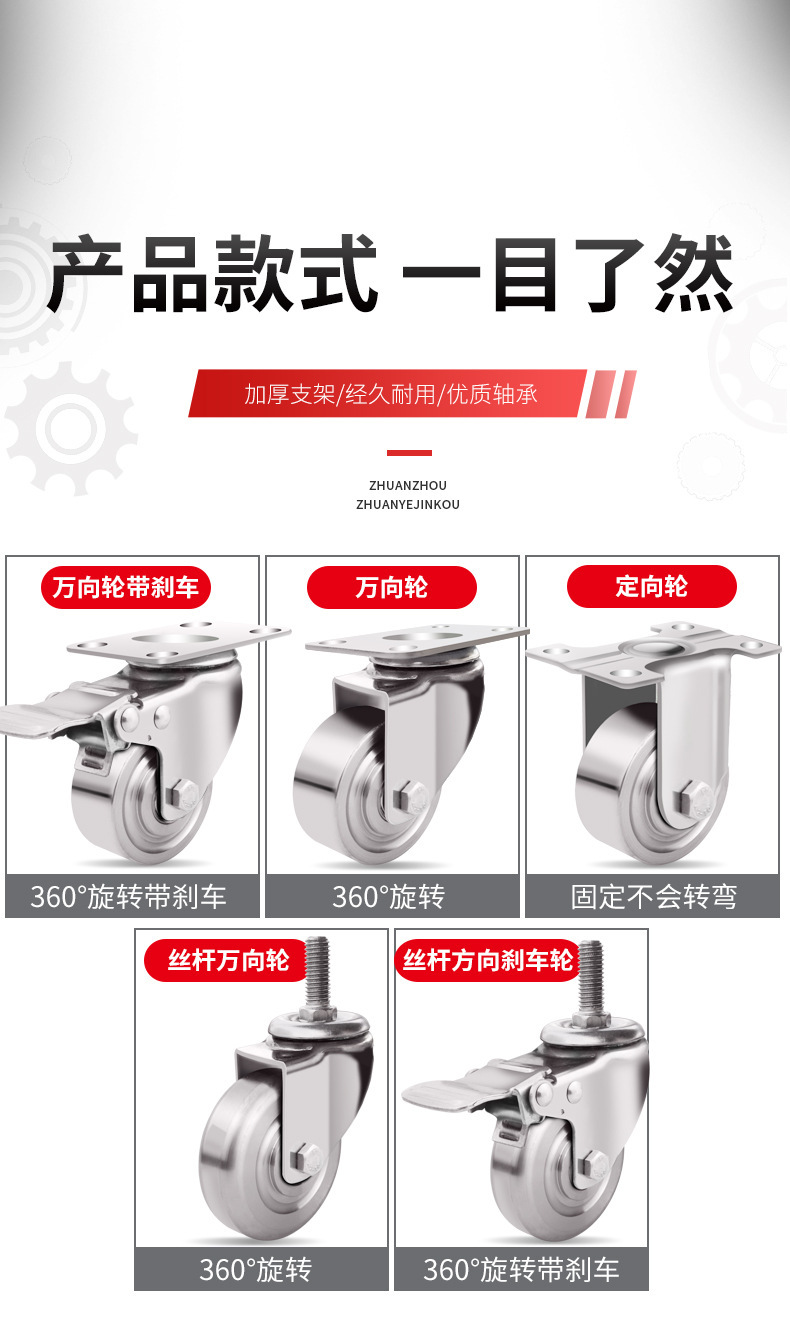 产品款式 一目了然

加厚支架/经久耐用/优质轴承

ZHUANZHOU
ZHUANYEJINKOU

万向轮带刹车

360°旋转带刹车

万向轮

360°旋转

定向轮

固定不会转弯

丝杆万向轮

360°旋转

丝杆方向刹车轮

360°旋转带刹车