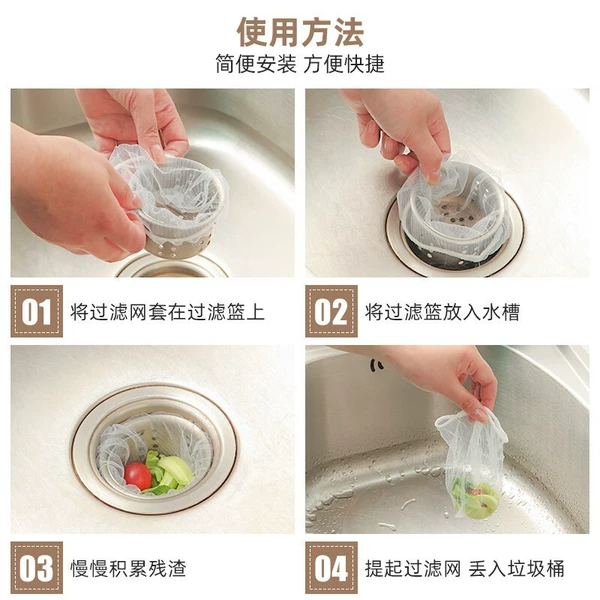 使用方法
简便安装 方便快捷

01 将过滤网套在过滤篮上

02 将过滤篮放入水槽

03 慢慢积累残渣

04 提起过滤网 丢入垃圾桶