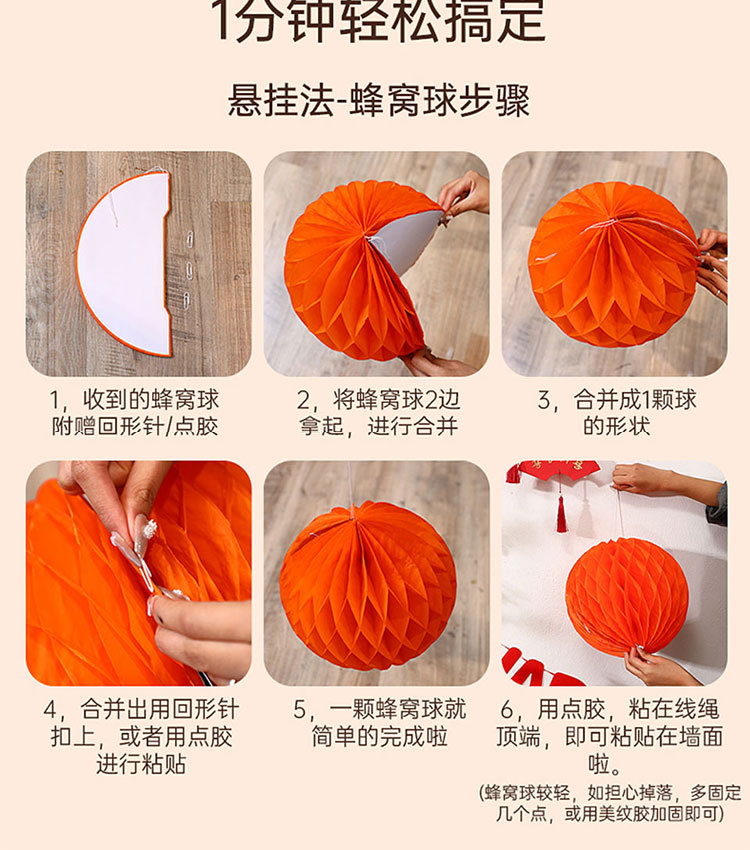 1分钟轻松搞定

悬挂法-蜂窝球步骤

1，收到的蜂窝球附赠回形针/点胶

2，将蜂窝球2边拿起，进行合并

3，合并成1颗球的形状

4，合并出用回形针扣上，或者用点胶进行粘贴

5，一颗蜂窝球就简单的完成啦

6，用点胶，粘在线绳顶端，即可粘贴在墙面啦。
(蜂窝球较轻，如担心掉落，多固定几个点，或用美纹胶加固即可)