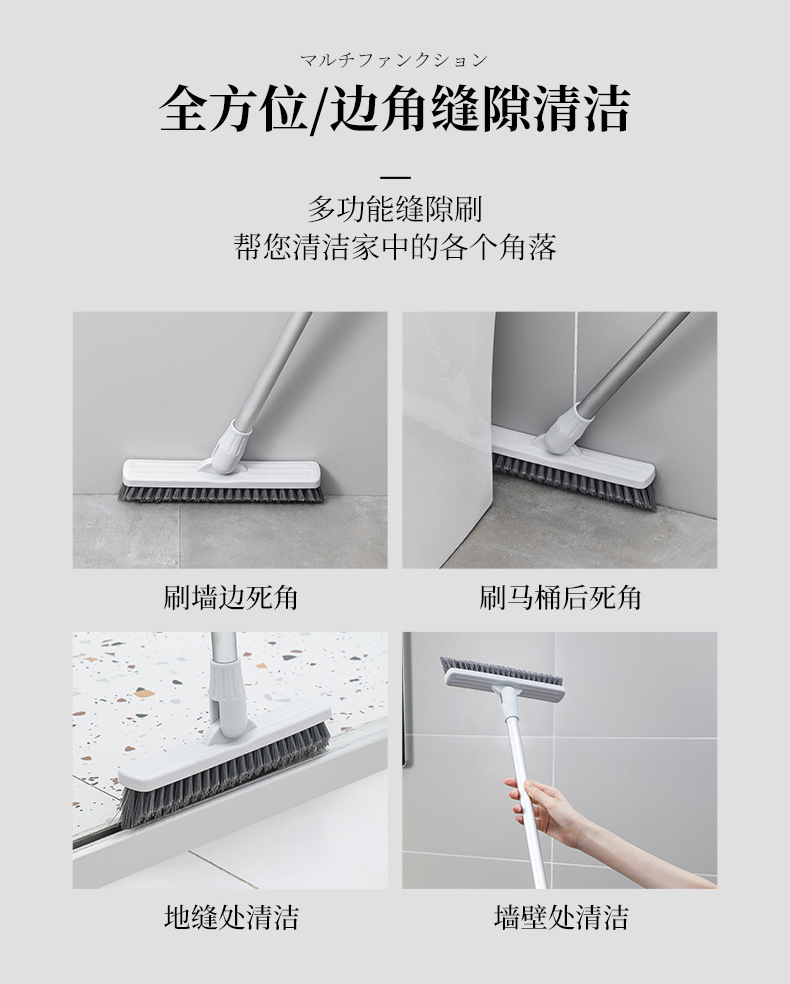 マルチファンクション

全方位/边角缝隙清洁

多功能缝隙刷
帮您清洁家中的各个角落

刷墙边死角

刷马桶后死角

地缝处清洁

墙壁处清洁