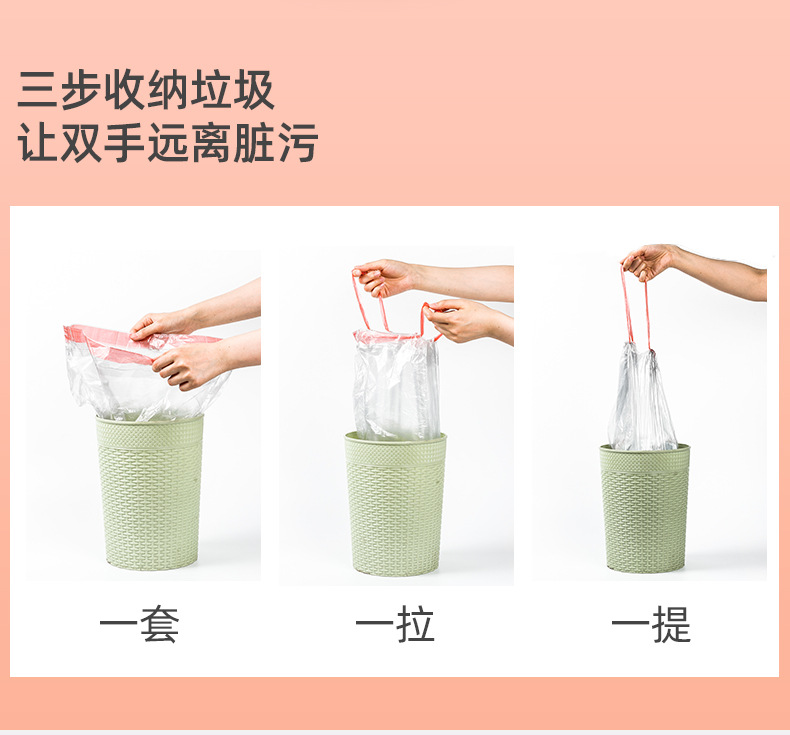 三步收纳垃圾
让双手远离脏污

一套

一拉

一提