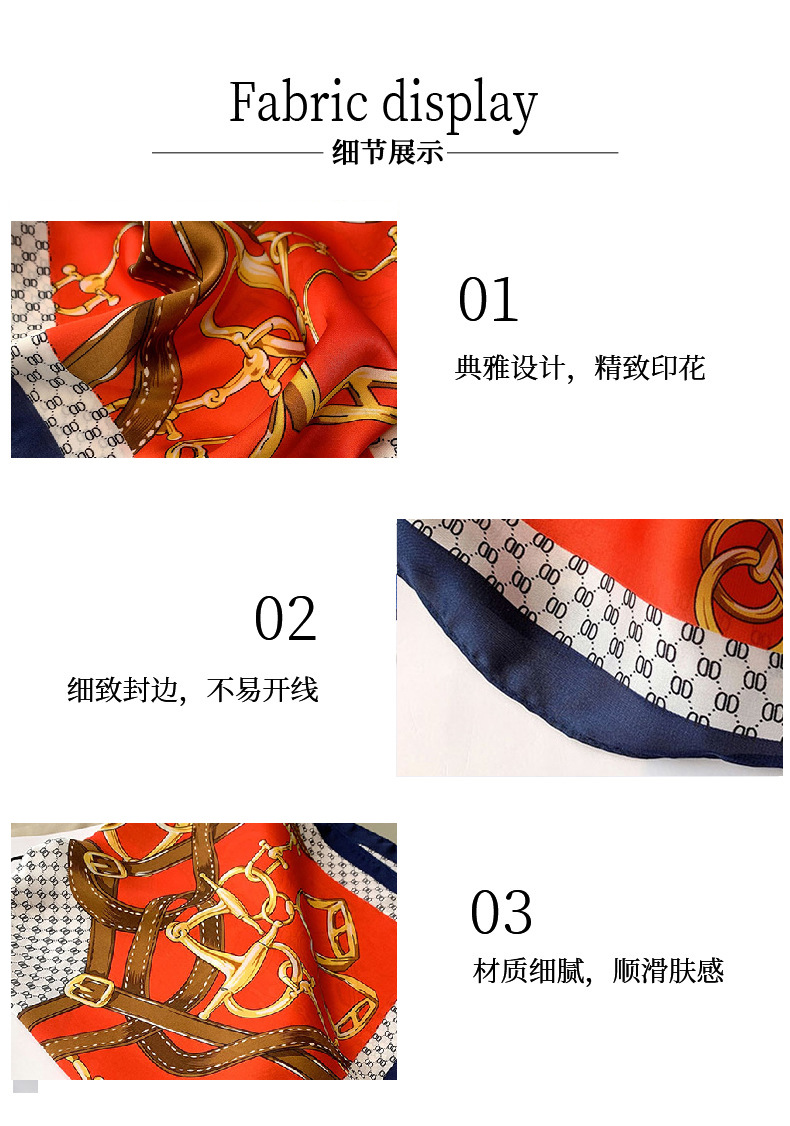 Fabric display
细节展示

01
典雅设计，精致印花

02
细致封边，不易开线

03
材质细腻，顺滑肤感