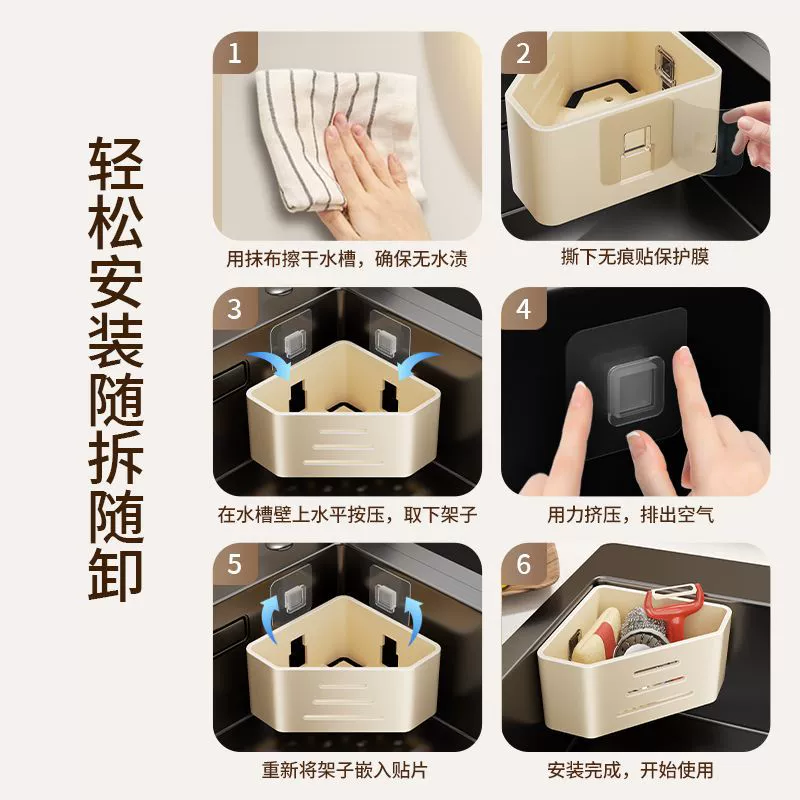 轻松安装随拆随卸

1
用抹布擦干水槽，确保无水渍

2
撕下无痕贴保护膜

3
在水槽壁上水平按压，取下架子

4
用力挤压，排出空气

5
重新将架子嵌入贴片

6
安装完成，开始使用