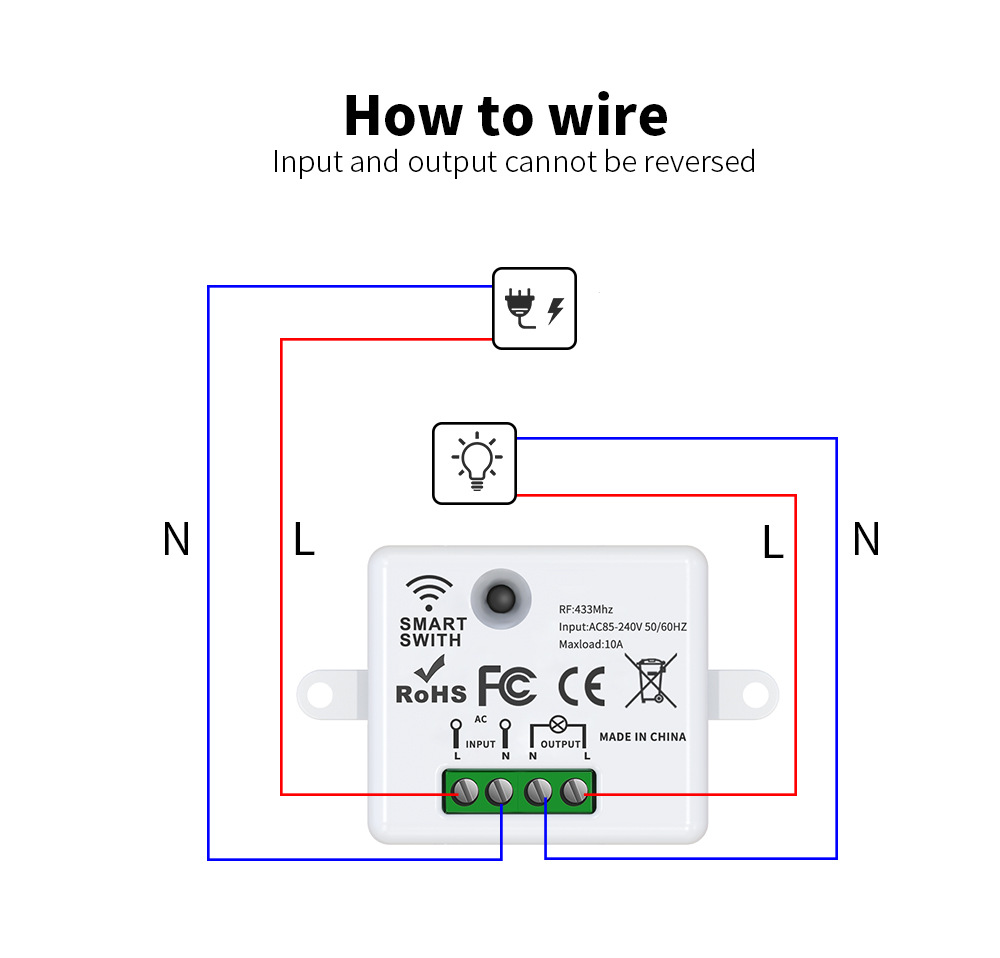 How to wire
Input and output cannot be reversed

N

L

L

N

SMART SWITH

RF:433Mhz
Input:AC85-240V 50/60HZ
Maxload:10A

RoHS

FC

CE

AC
INPUT
L N

OUTPUT
N L

MADE IN CHINA