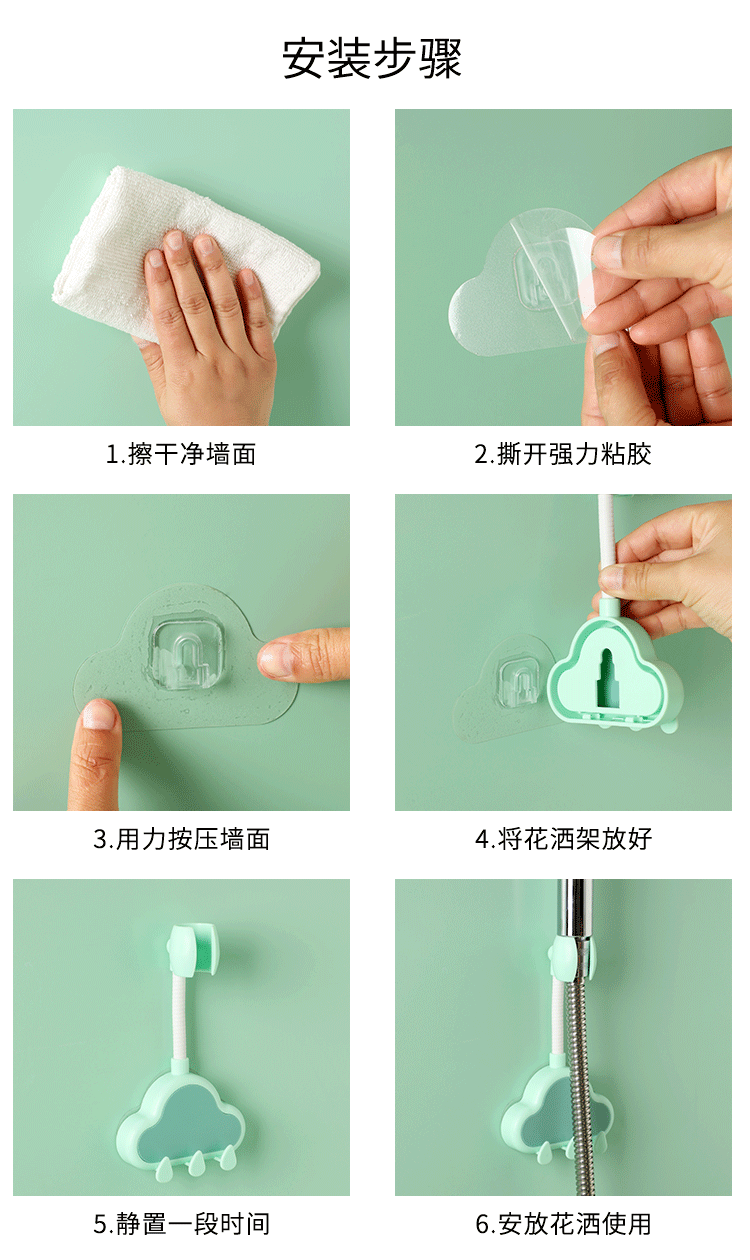 安装步骤

1.擦干净墙面

2.撕开强力粘胶

3.用力按压墙面

4.将花洒架放好

5.静置一段时间

6.安放花洒使用