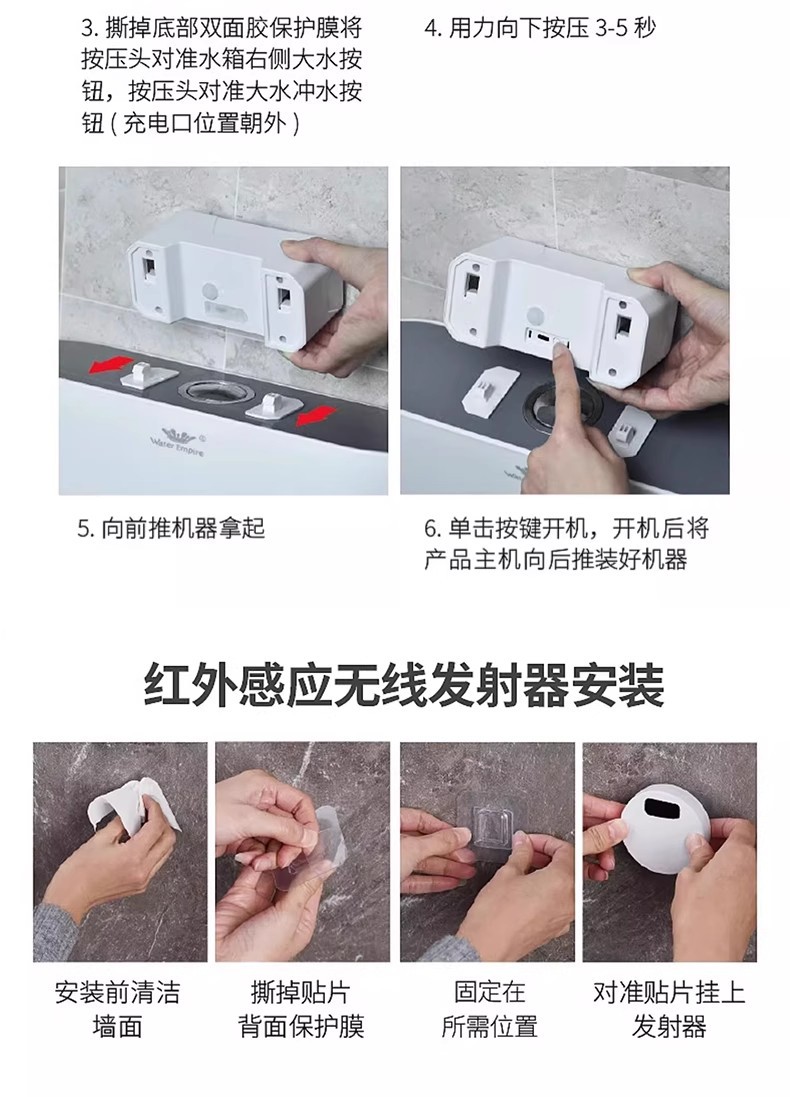 3. 撕掉底部双面胶保护膜将按压头对准水箱右侧大水按钮，按压头对准大水冲水按钮（充电口位置朝外）

4. 用力向下按压 3-5 秒

Water Empire

5. 向前推机器拿起

6. 单击按键开机，开机后将产品主机向后推装好机器

红外感应无线发射器安装

安装前清洁墙面

撕掉贴片背面保护膜

固定在所需位置

对准贴片挂上发射器