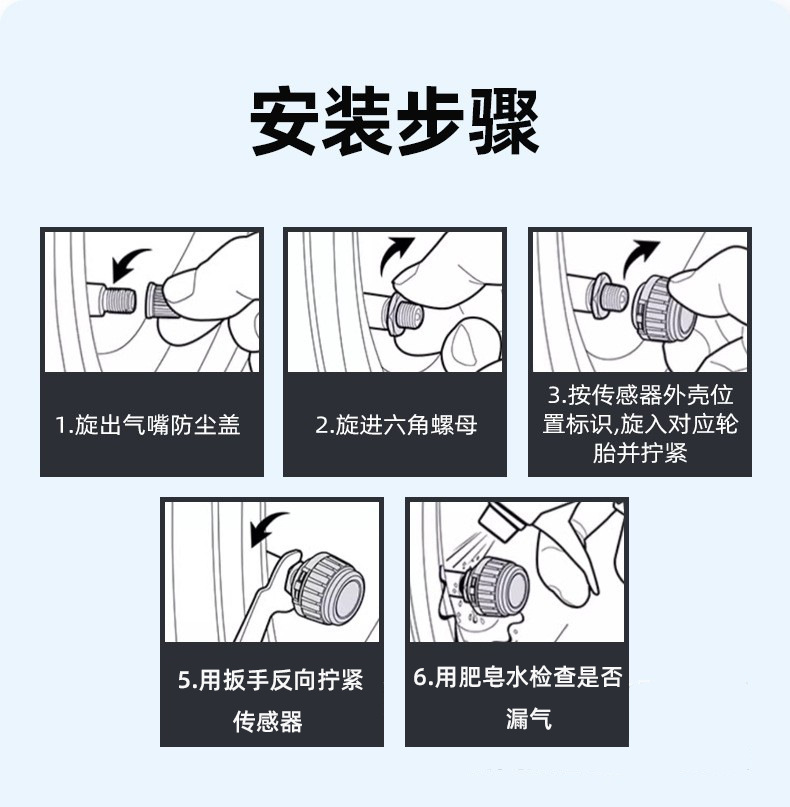 安装步骤

1.旋出气嘴防尘盖

2.旋进六角螺母

3.按传感器外壳位置标识,旋入对应轮胎并拧紧

5.用扳手反向拧紧传感器

6.用肥皂水检查是否漏气