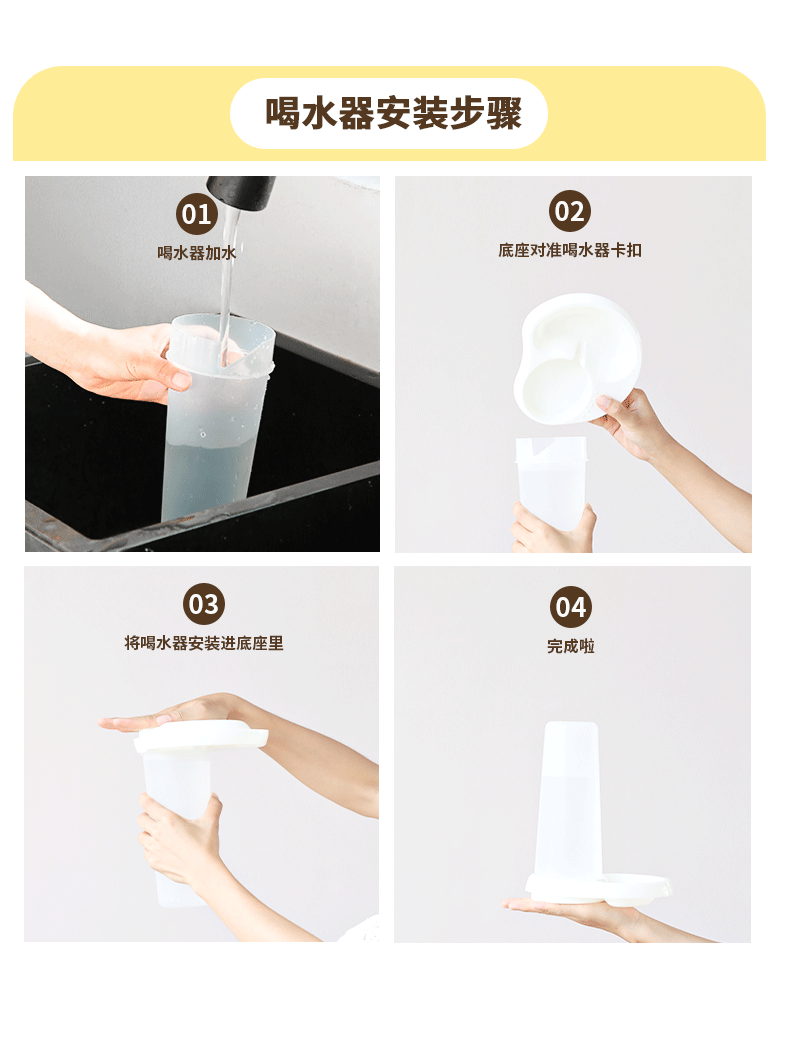 喝水器安装步骤

01
喝水器加水

02
底座对准喝水器卡扣

03
将喝水器安装进底座里

04
完成啦