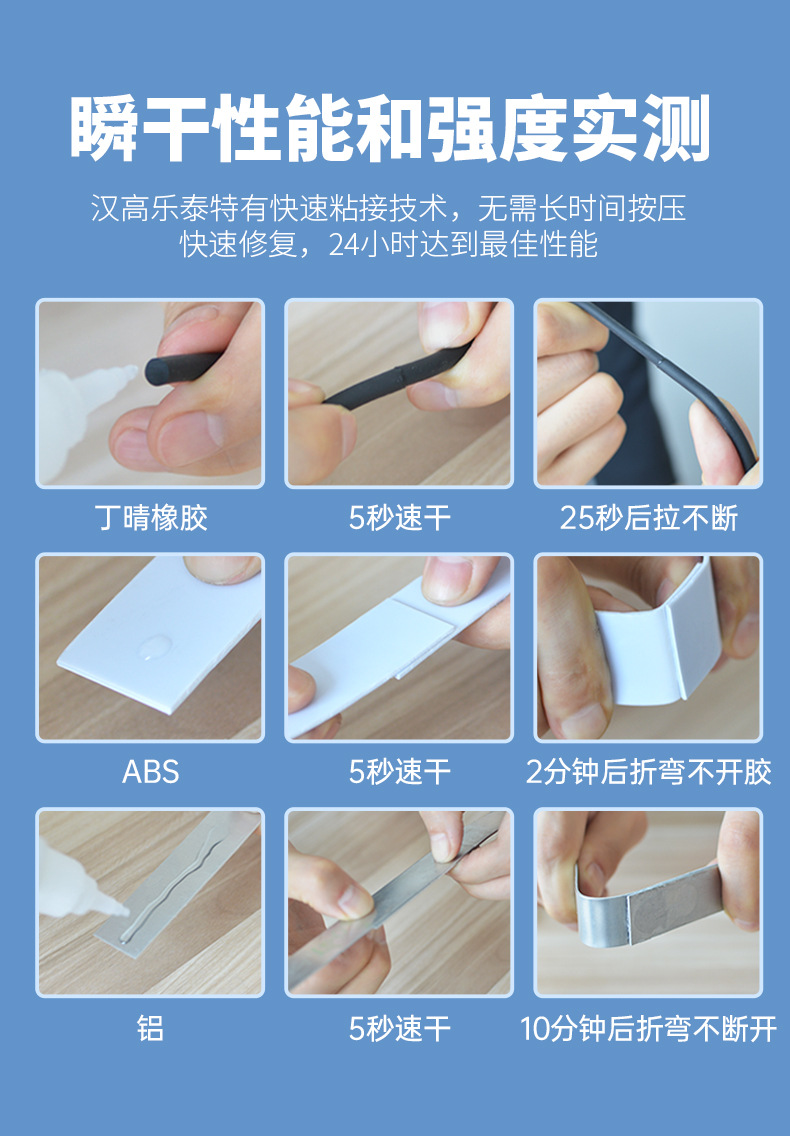 瞬干性能和强度实测

汉高乐泰特有快速粘接技术，无需长时间按压
快速修复，24小时达到最佳性能

丁晴橡胶

5秒速干

25秒后拉不断

ABS

5秒速干

2分钟后折弯不开胶

铝

5秒速干

10分钟后折弯不断开