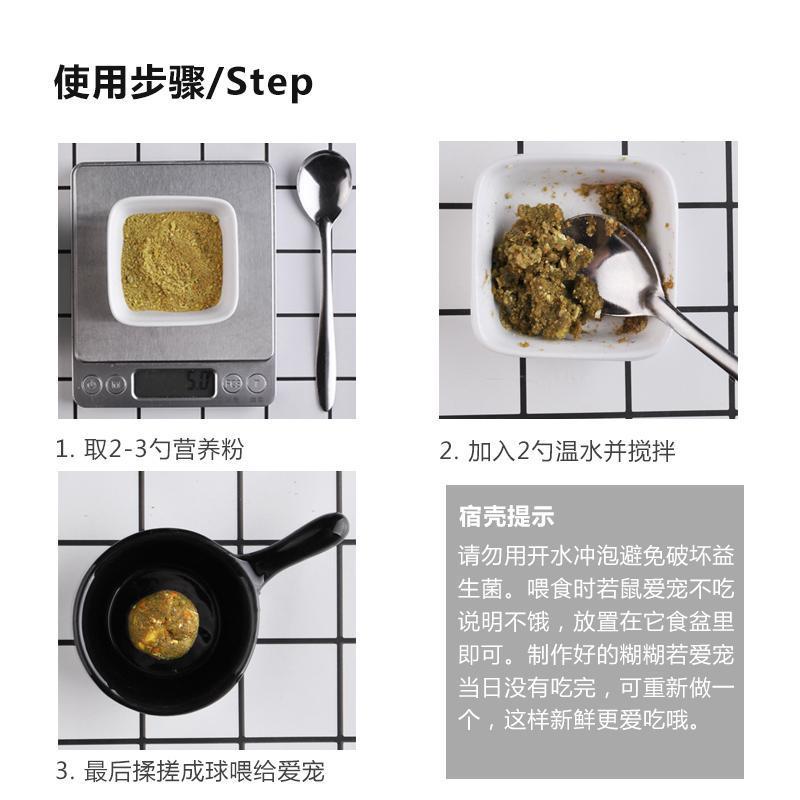 使用步骤/Step

5.0

1. 取2-3勺营养粉

2. 加入2勺温水并搅拌

3. 最后揉搓成球喂给爱宠

宿壳提示

请勿用开水冲泡避免破坏益生菌。喂食时若鼠爱宠不吃说明不饿，放置在它食盆里即可。制作好的糊糊若爱宠当日没有吃完，可重新做一个，这样新鲜更爱吃哦。