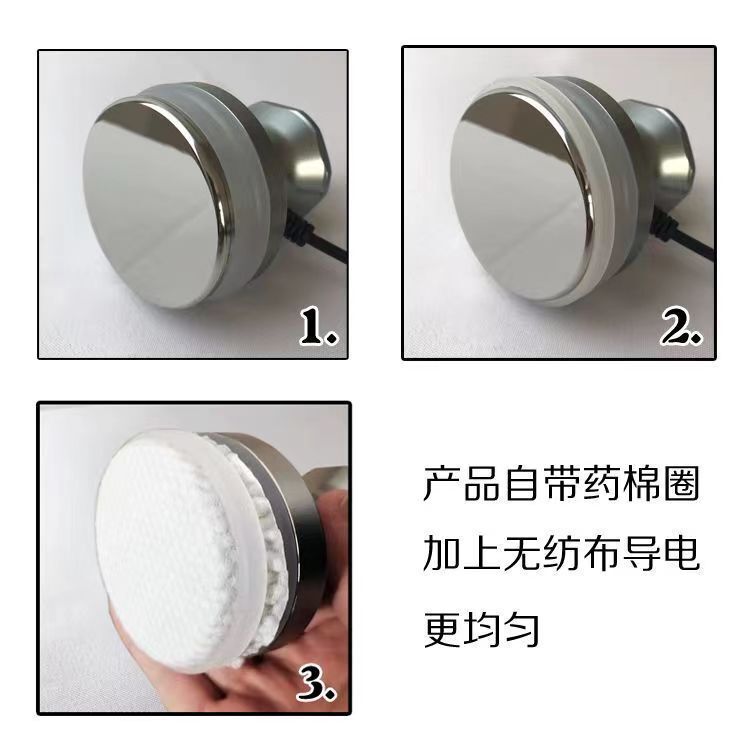 1.

2.

3.

产品自带药棉圈
加上无纺布导电
更均匀