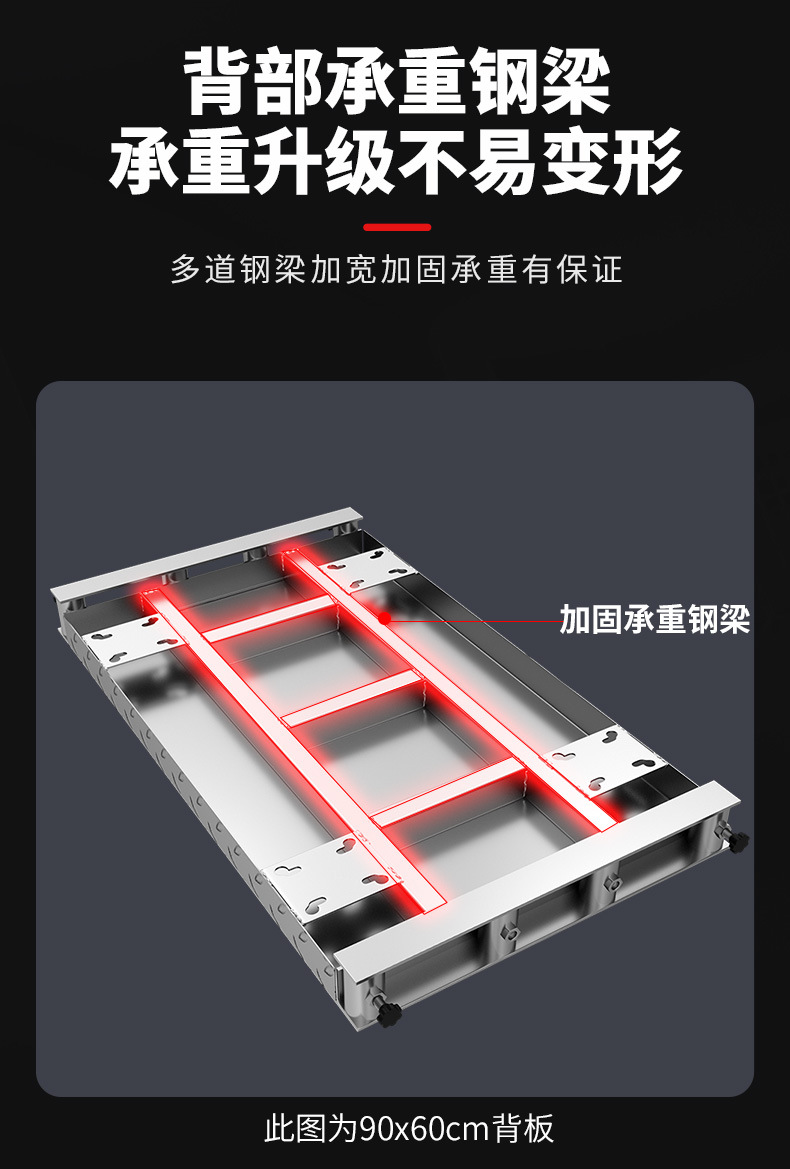 背部承重钢梁
承重升级不易变形

多道钢梁加宽加固承重有保证

加固承重钢梁

此图为90x60cm背板