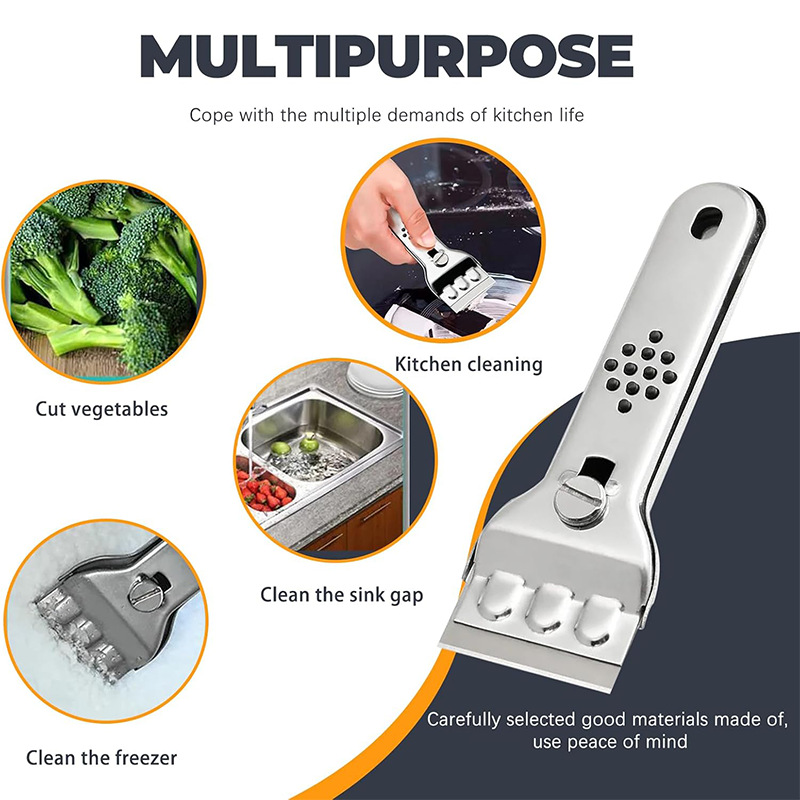 MULTIPURPOSE

Cope with the multiple demands of kitchen life

Kitchen cleaning

Cut vegetables

Clean the sink gap

Clean the freezer

Carefully selected good materials made of, use peace of mind