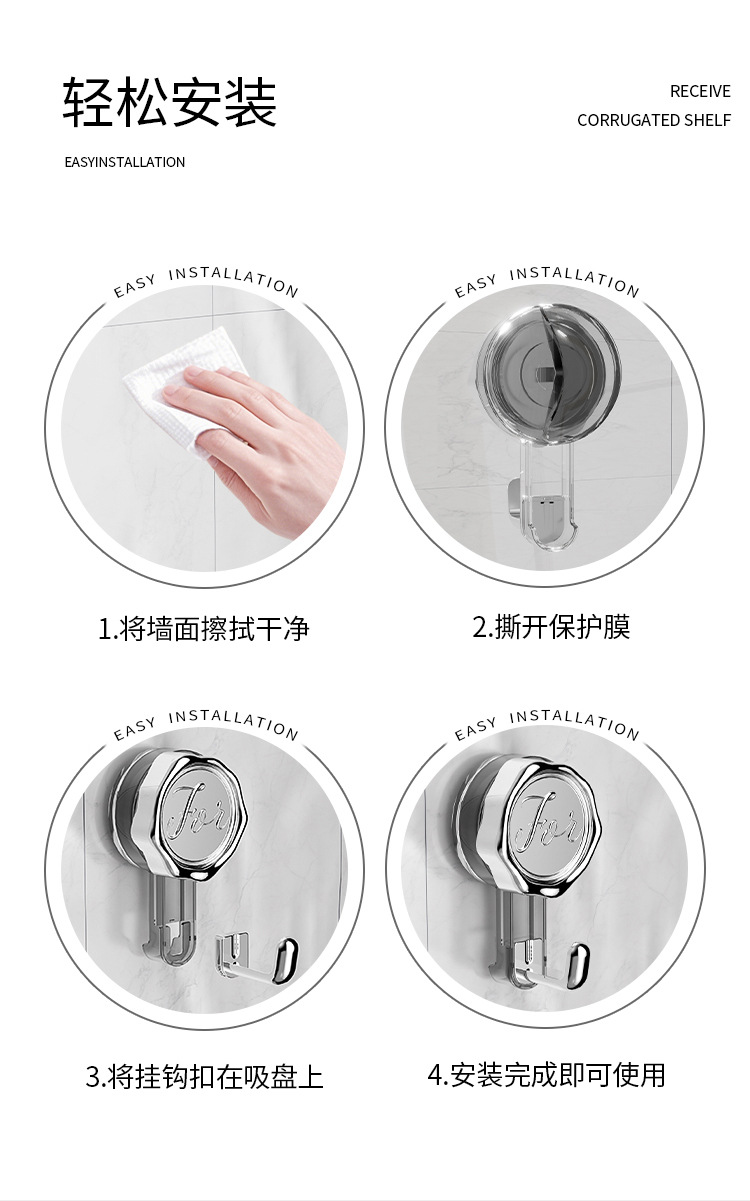 轻松安装

EASYINSTALLATION

RECEIVE
CORRUGATED SHELF

EASY INSTALLATION

1.将墙面擦拭干净

EASY INSTALLATION

2.撕开保护膜

EASY INSTALLATION

For

3.将挂钩扣在吸盘上

EASY INSTALLATION

For

4.安装完成即可使用