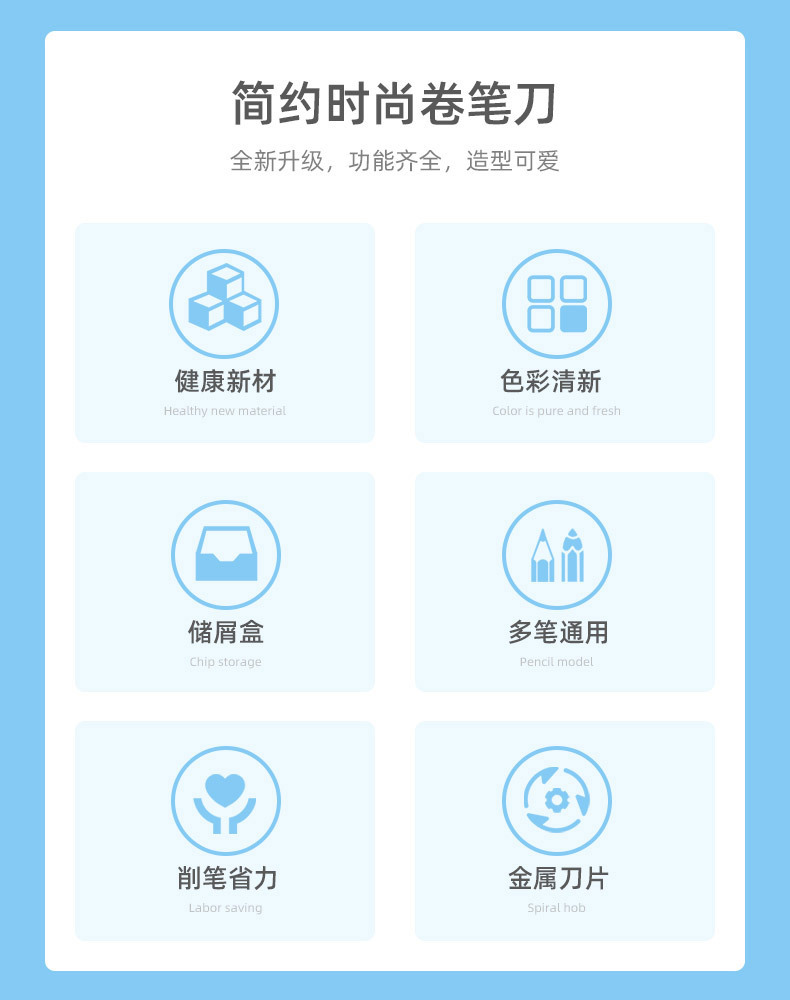 简约时尚卷笔刀

全新升级，功能齐全，造型可爱

健康新材
Healthy new material

色彩清新
Color is pure and fresh

储屑盒
Chip storage

多笔通用
Pencil model

削笔省力
Labor saving

金属刀片
Spiral hob