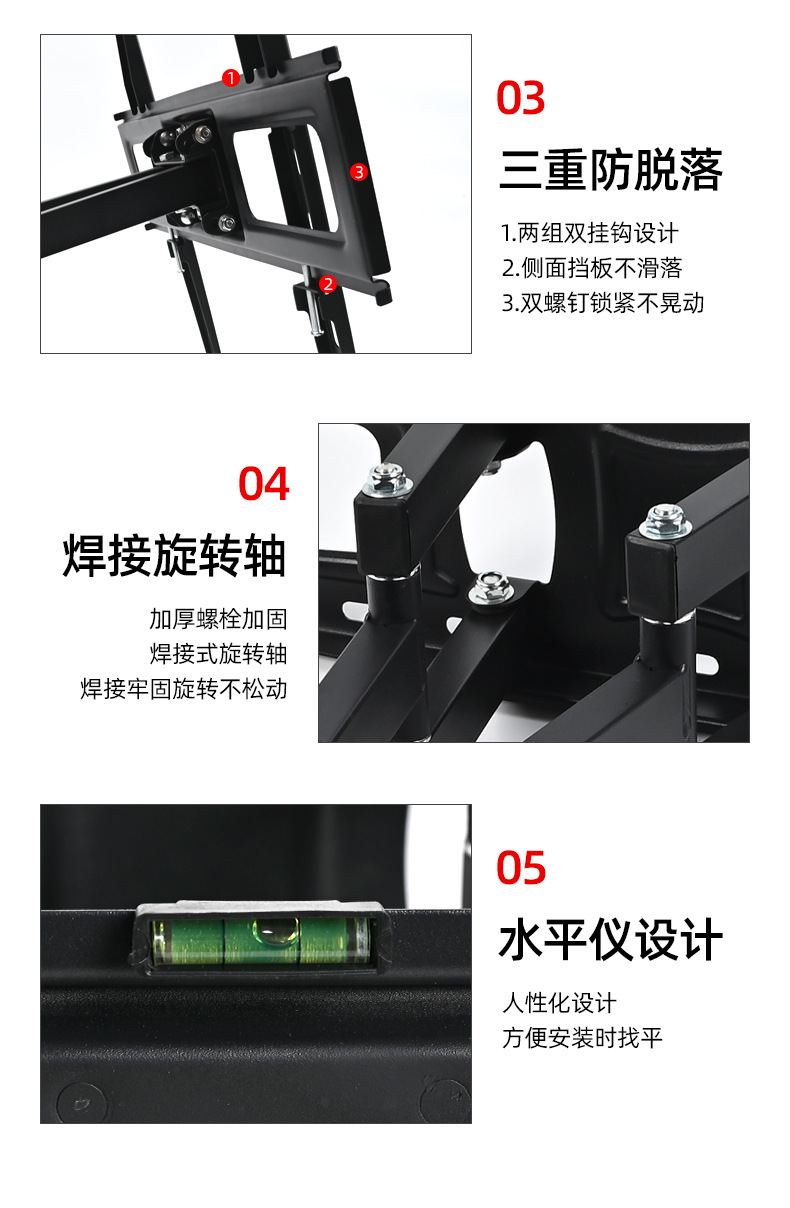 1

3

2

03

三重防脱落

1.两组双挂钩设计
2.侧面挡板不滑落
3.双螺钉锁紧不晃动

04

焊接旋转轴

加厚螺栓加固
焊接式旋转轴
焊接牢固旋转不松动

05

水平仪设计

人性化设计
方便安装时找平