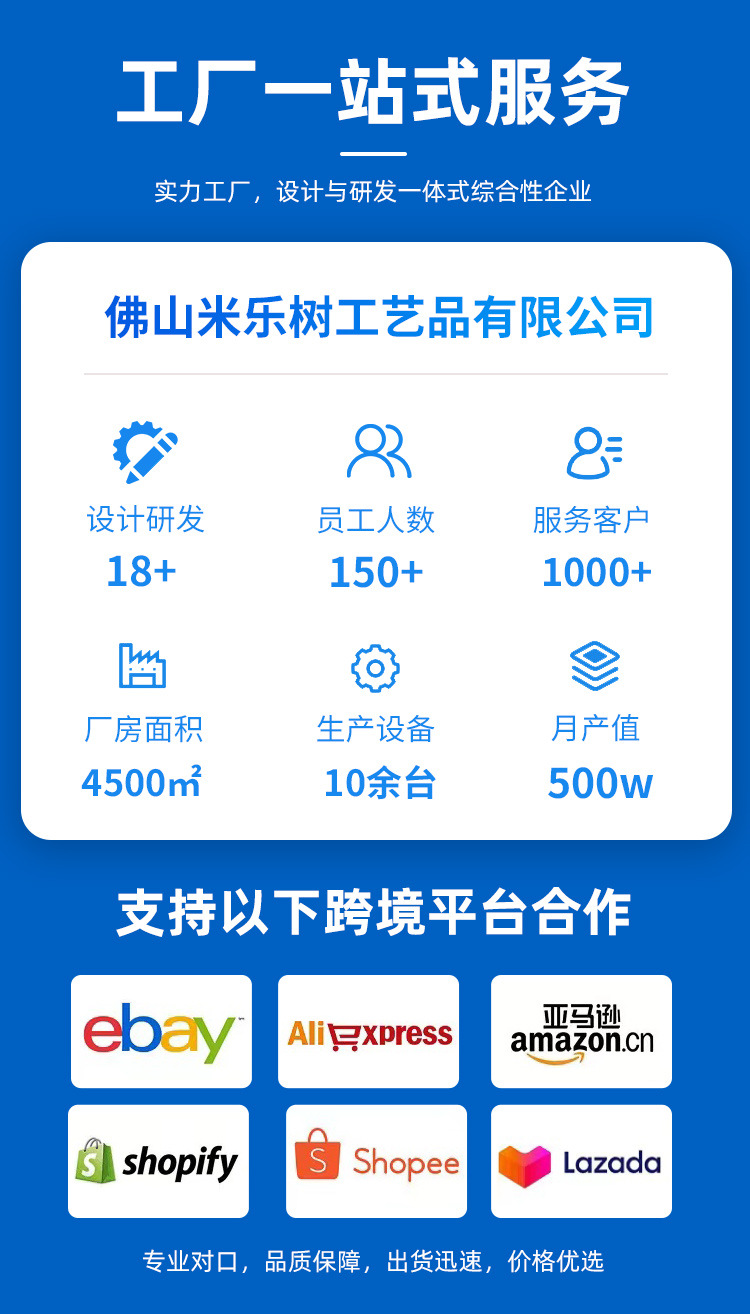 工厂一站式服务

实力工厂，设计与研发一体式综合性企业

佛山米乐树工艺品有限公司

设计研发
18+

员工人数
150+

服务客户
1000+

厂房面积
4500㎡

生产设备
10余台

月产值
500w

支持以下跨境平台合作

ebay

AliExpress

亚马逊
amazon.cn

shopify

Shopee

Lazada

专业对口，品质保障，出货迅速，价格优选