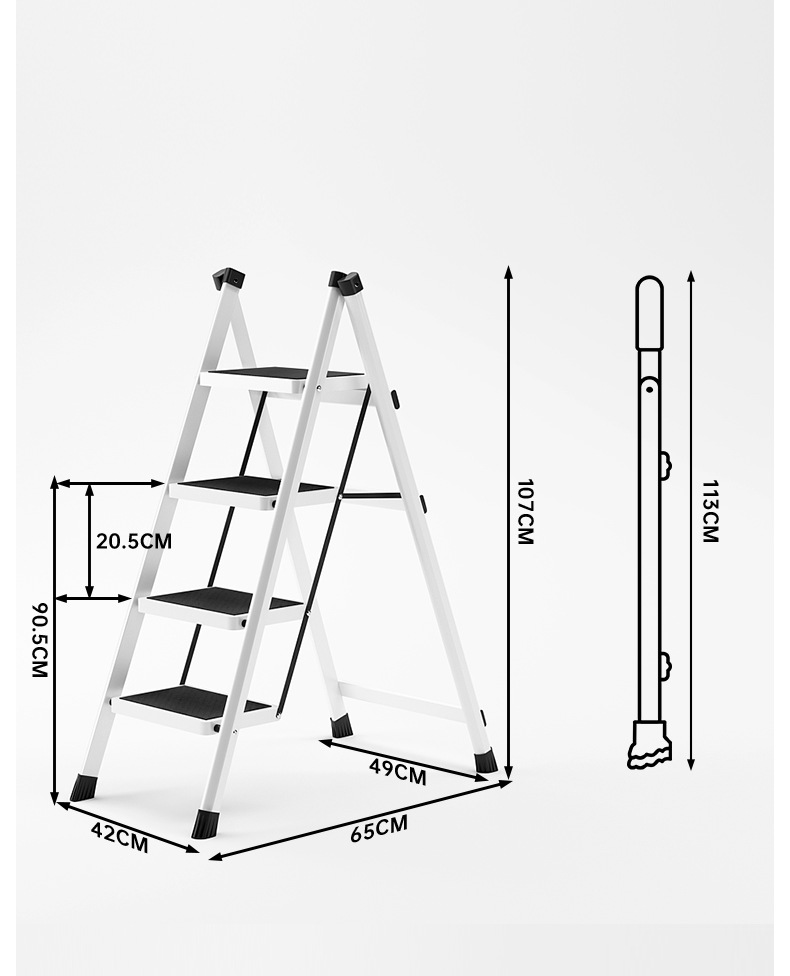 20.5CM
90.5CM
107CM
113CM
49CM
42CM
65CM