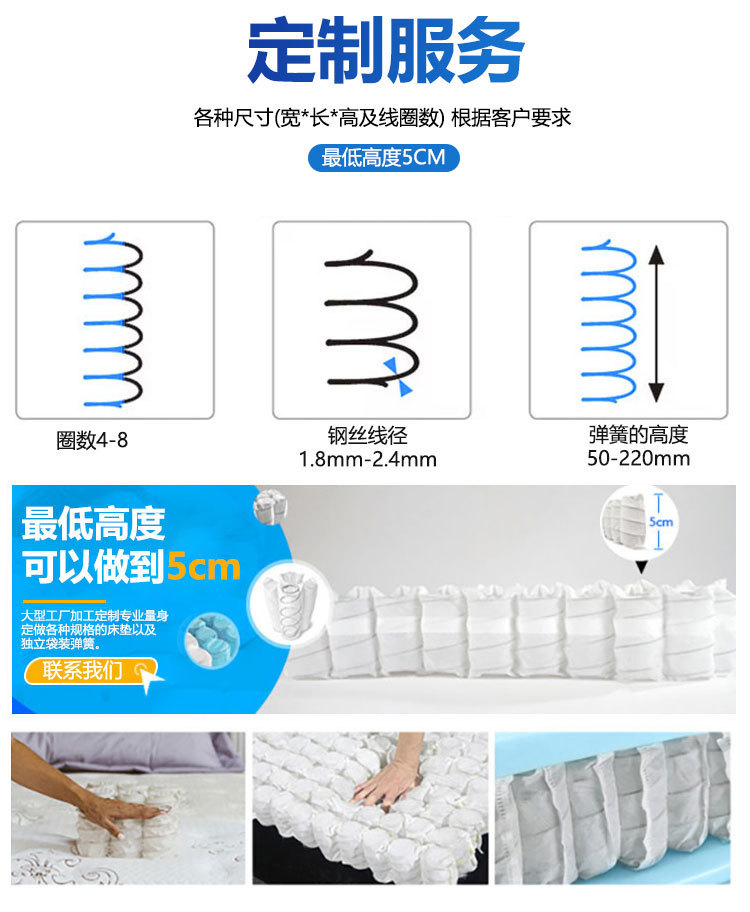 定制服务

各种尺寸(宽*长*高及线圈数) 根据客户要求

最低高度5CM

圈数4-8

钢丝线径
1.8mm-2.4mm

弹簧的高度
50-220mm

最低高度
可以做到5cm

大型工厂加工定制专业量身定做各种规格的床垫以及独立袋装弹簧。

联系我们

5cm