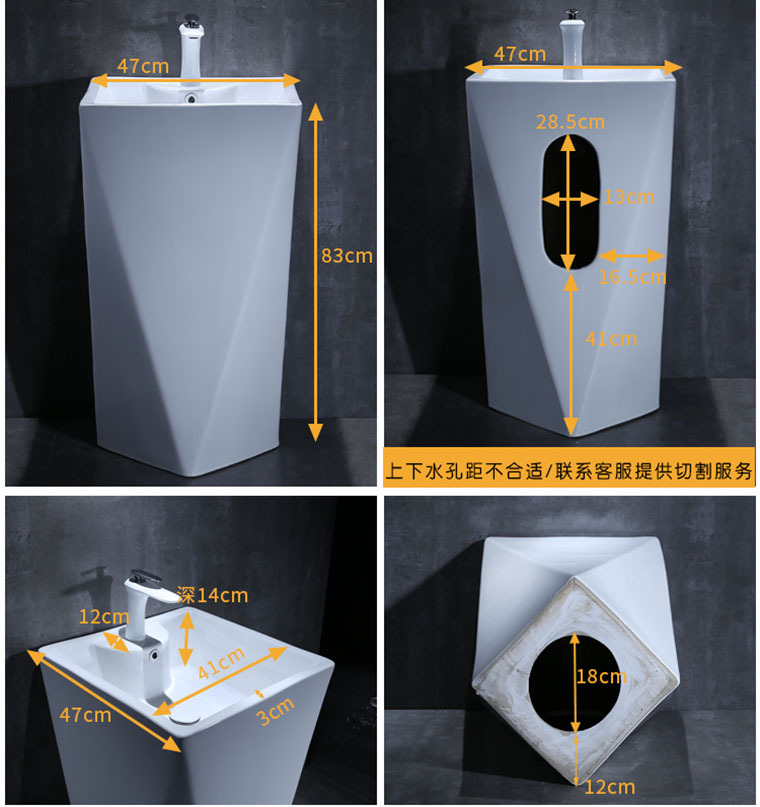 47cm

83cm

47cm

28.5cm

13cm

16.5cm

41cm

上下水孔距不合适/联系客服提供切割服务

深14cm

12cm

41cm

47cm

3cm

18cm

12cm