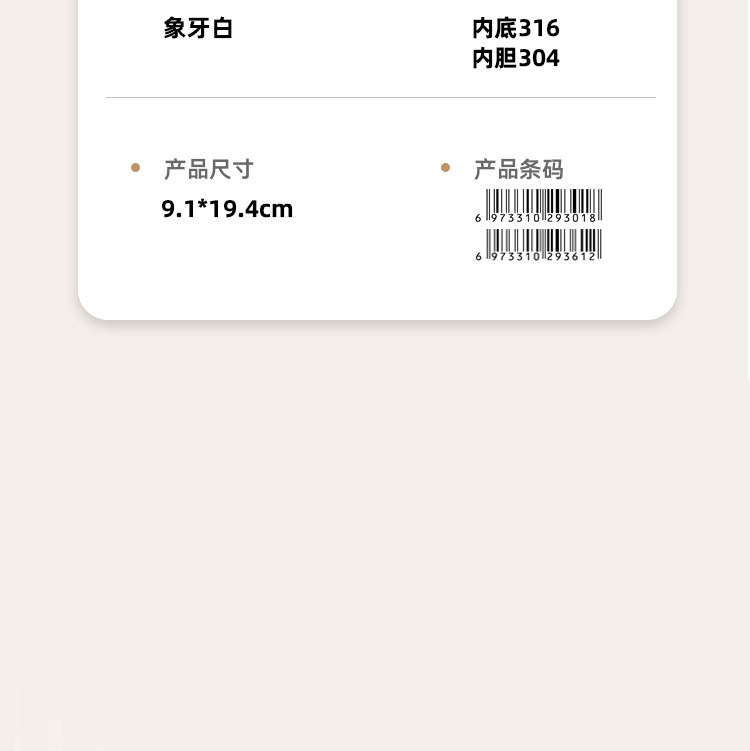 象牙白

内底316
内胆304

• 产品尺寸
9.1*19.4cm

• 产品条码
6 973310 293018
6 973310 293612