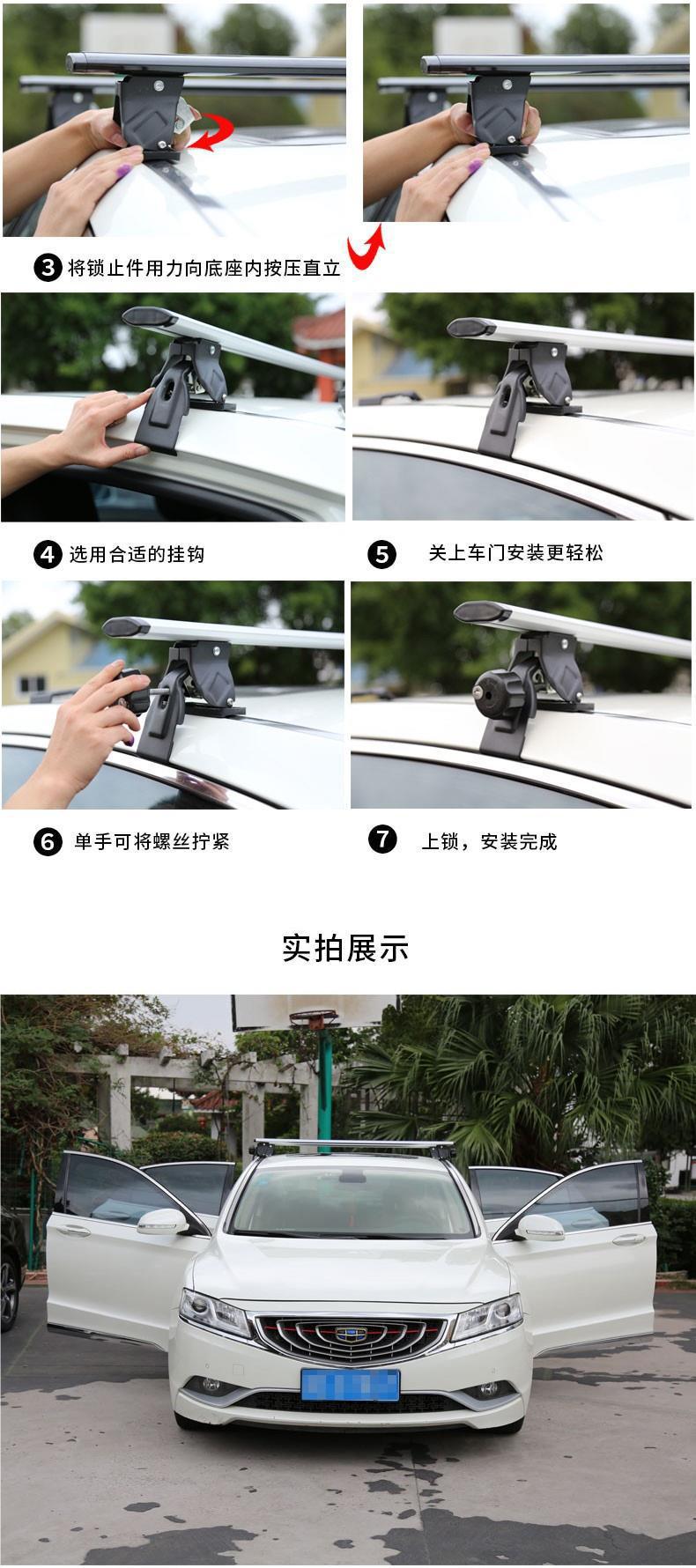 3 将锁止件用力向底座内按压直立

4 选用合适的挂钩

5 关上车门安装更轻松

6 单手可将螺丝拧紧

7 上锁，安装完成

实拍展示