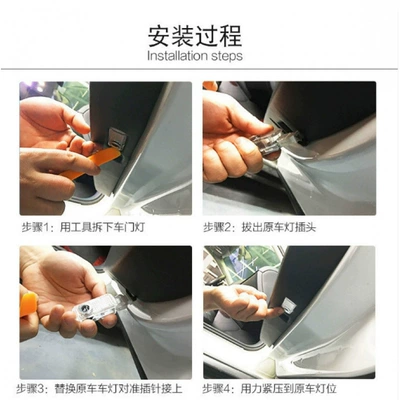 安装过程
Installation steps

步骤1：用工具拆下车门灯

步骤2：拔出原车灯插头

步骤3：替换原车车灯对准插针接上

步骤4：用力紧压到原车灯位