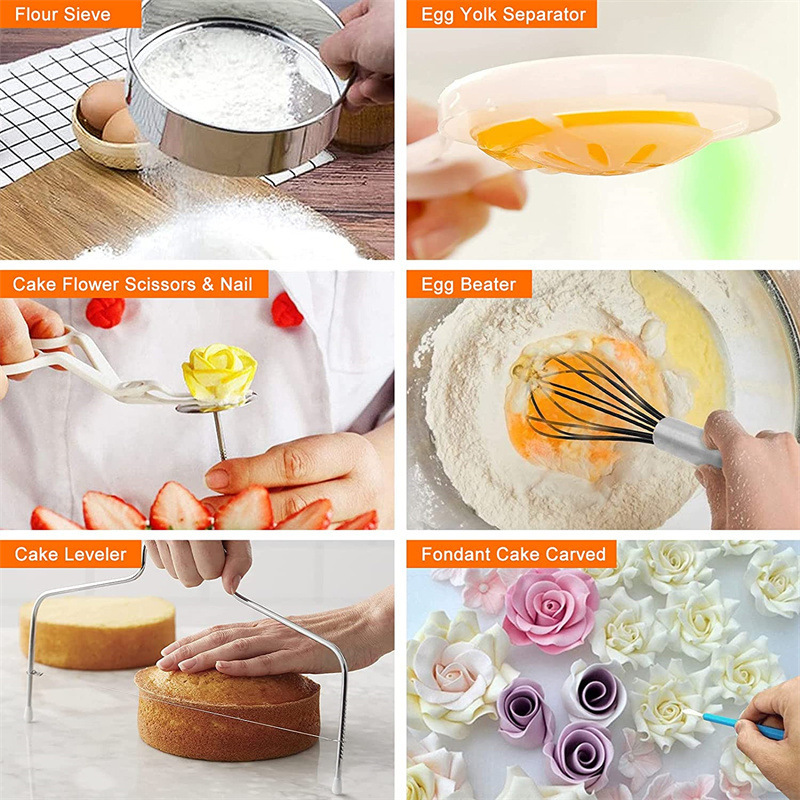 Flour Sieve

Egg Yolk Separator

Cake Flower Scissors & Nail

Egg Beater

Cake Leveler

Fondant Cake Carved