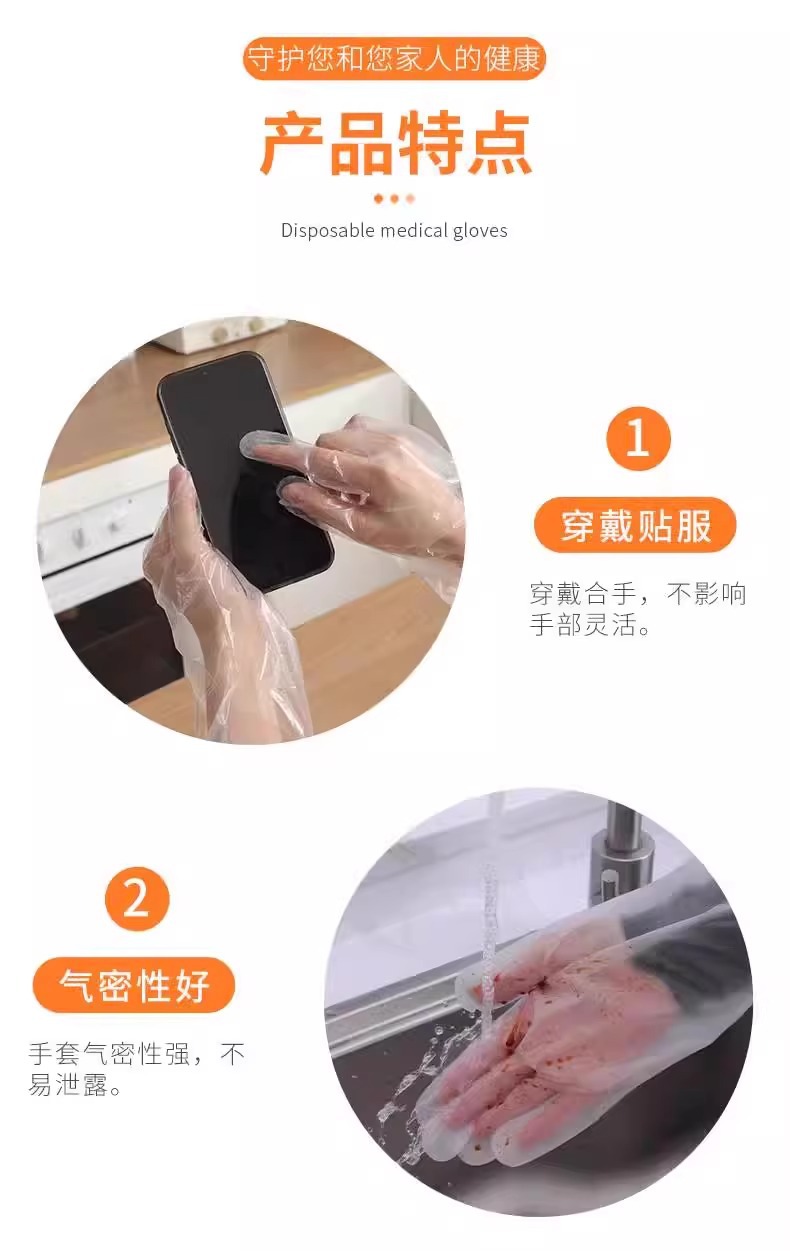 守护您和您家人的健康

产品特点

Disposable medical gloves

1

穿戴贴服

穿戴合手，不影响手部灵活。

2

气密性好

手套气密性强，不易泄露。