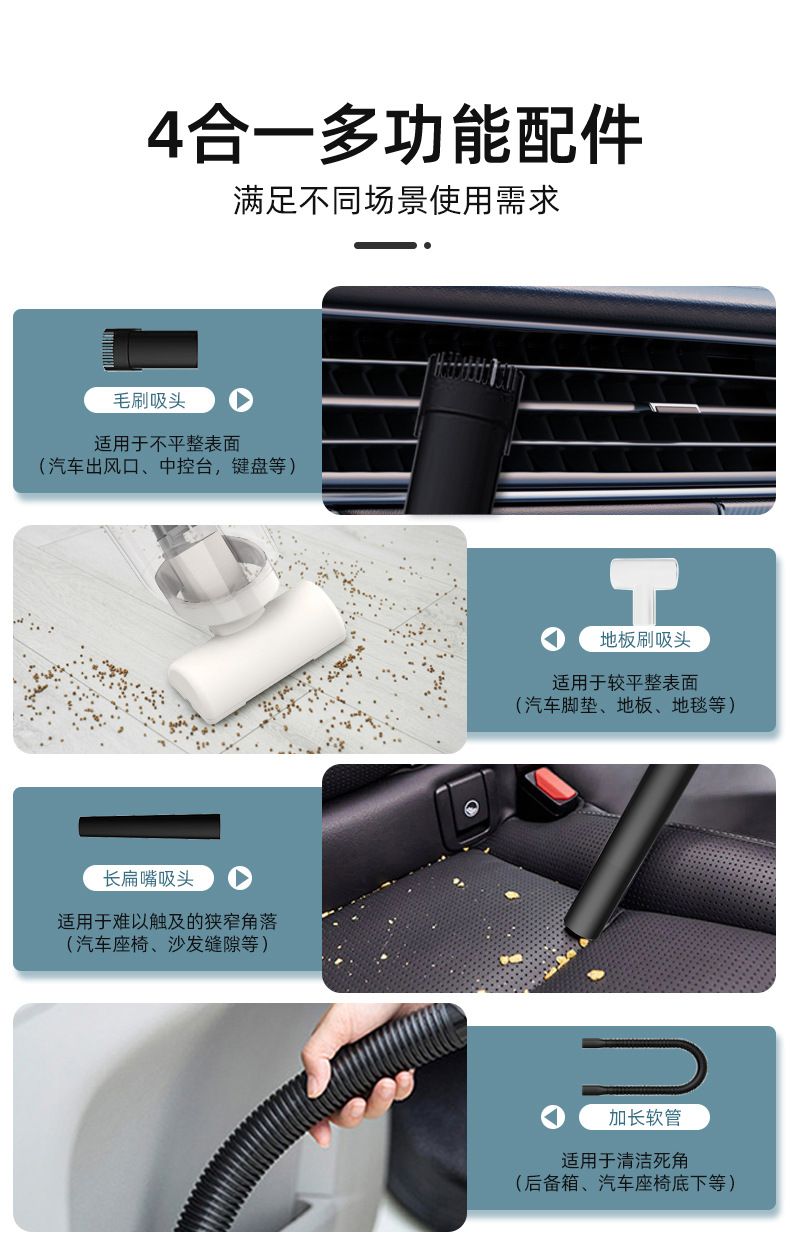 4合一多功能配件

满足不同场景使用需求

毛刷吸头

适用于不平整表面
（汽车出风口、中控台，键盘等）

地板刷吸头

适用于较平整表面
（汽车脚垫、地板、地毯等）

长扁嘴吸头

适用于难以触及的狭窄角落
（汽车座椅、沙发缝隙等）

加长软管

适用于清洁死角
（后备箱、汽车座椅底下等）