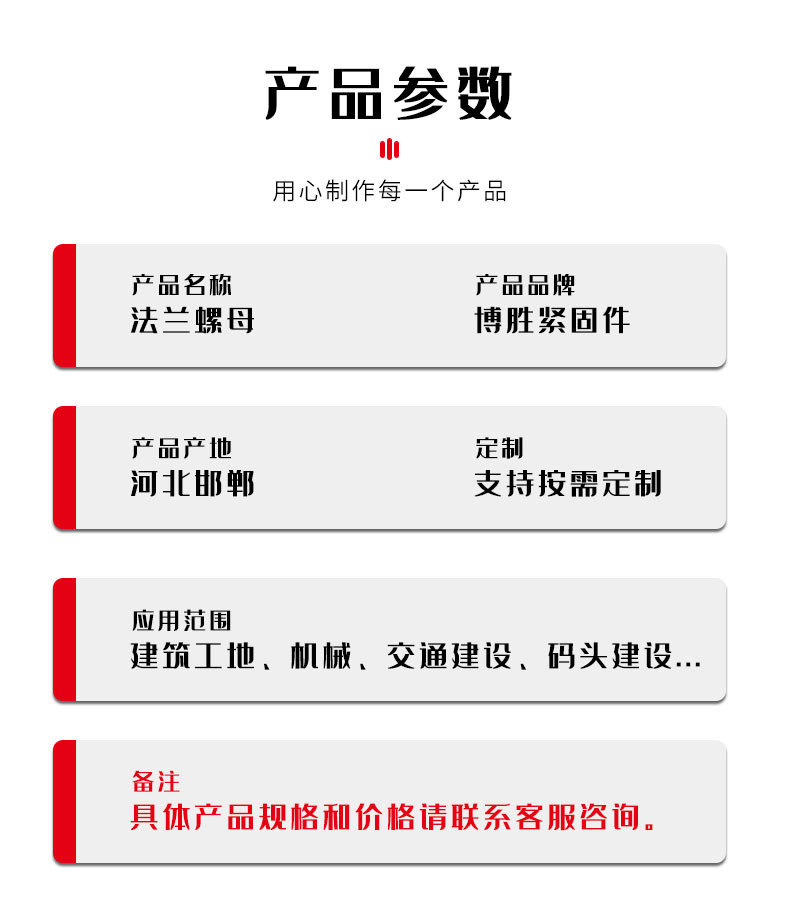 产品参数

用心制作每一个产品

产品名称
法兰螺母

产品品牌
博胜紧固件

产品产地
河北邯郸

定制
支持按需定制

应用范围
建筑工地、机械、交通建设、码头建设...

备注
具体产品规格和价格请联系客服咨询。