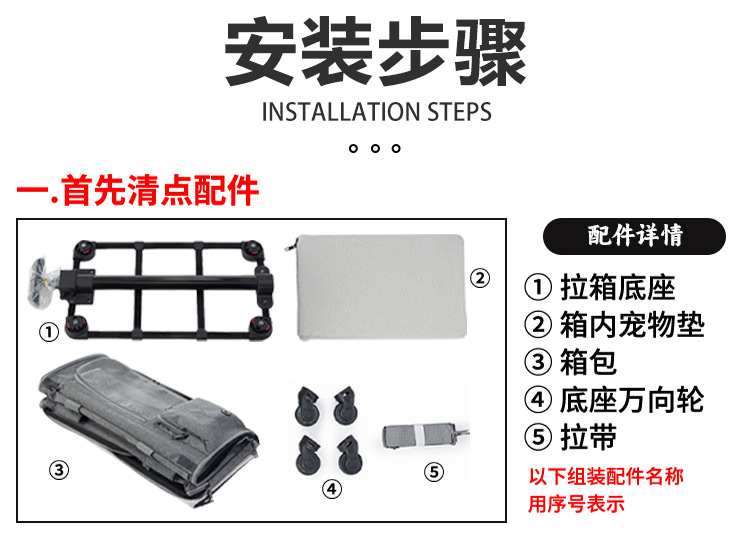 安装步骤
INSTALLATION STEPS

一.首先清点配件

①
②
③
④
⑤

配件详情

① 拉箱底座
② 箱内宠物垫
③ 箱包
④ 底座万向轮
⑤ 拉带

以下组装配件名称用序号表示