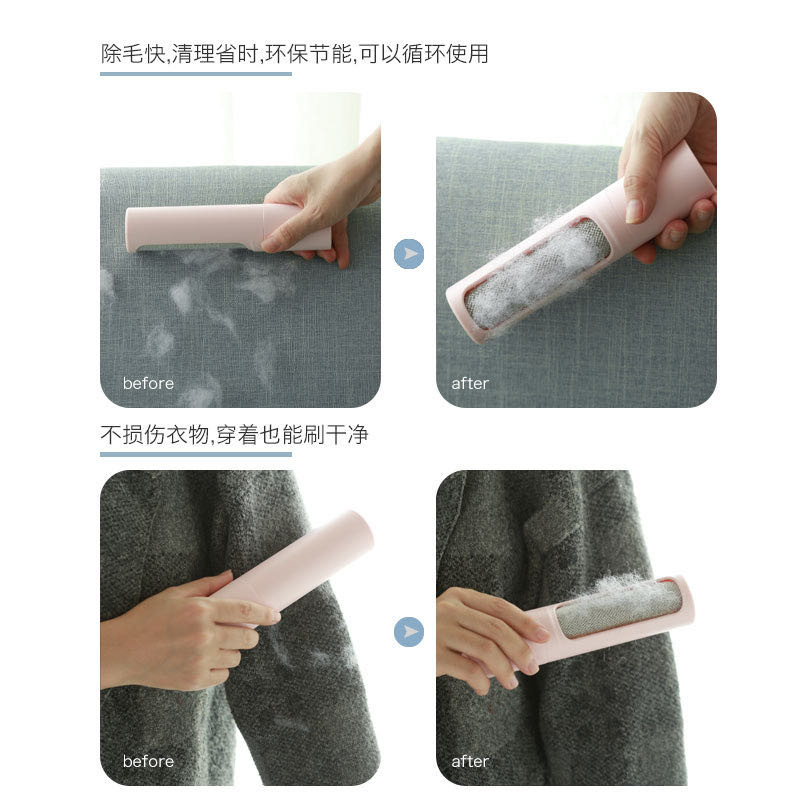 除毛快,清理省时,环保节能,可以循环使用

before

after

不损伤衣物,穿着也能刷干净

before

after