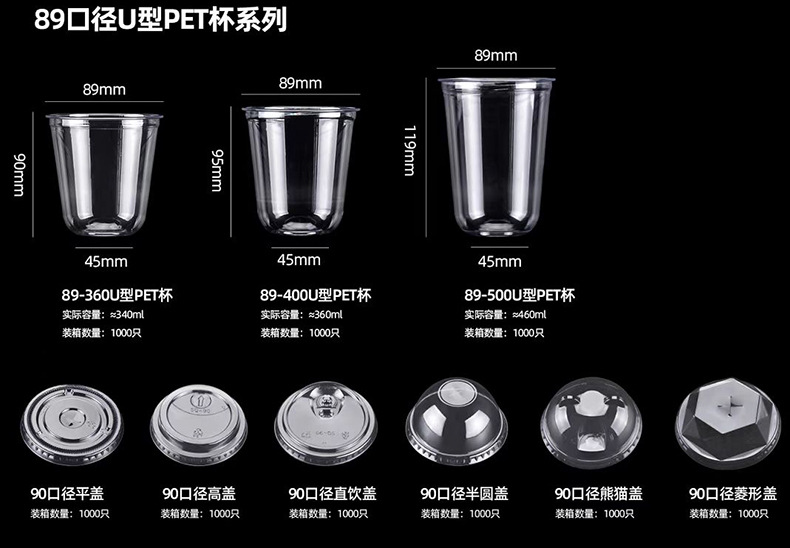 89口径U型PET杯系列

89mm
90mm
45mm
89-360U型PET杯
实际容量：≈340ml
装箱数量：1000只

89mm
95mm
45mm
89-400U型PET杯
实际容量：≈360ml
装箱数量：1000只

89mm
119mm
45mm
89-500U型PET杯
实际容量：≈460ml
装箱数量：1000只

90口径平盖
装箱数量：1000只

90口径高盖
装箱数量：1000只

90口径直饮盖
装箱数量：1000只

90口径半圆盖
装箱数量：1000只

90口径熊猫盖
装箱数量：1000只

90口径菱形盖
装箱数量：1000只