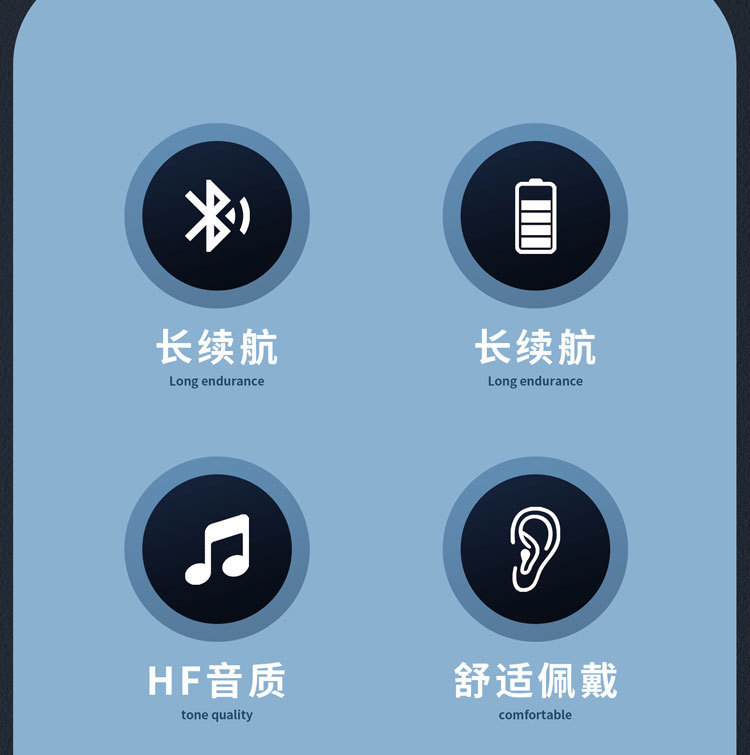 长续航
Long endurance

长续航
Long endurance

HF音质
tone quality

舒适佩戴
comfortable