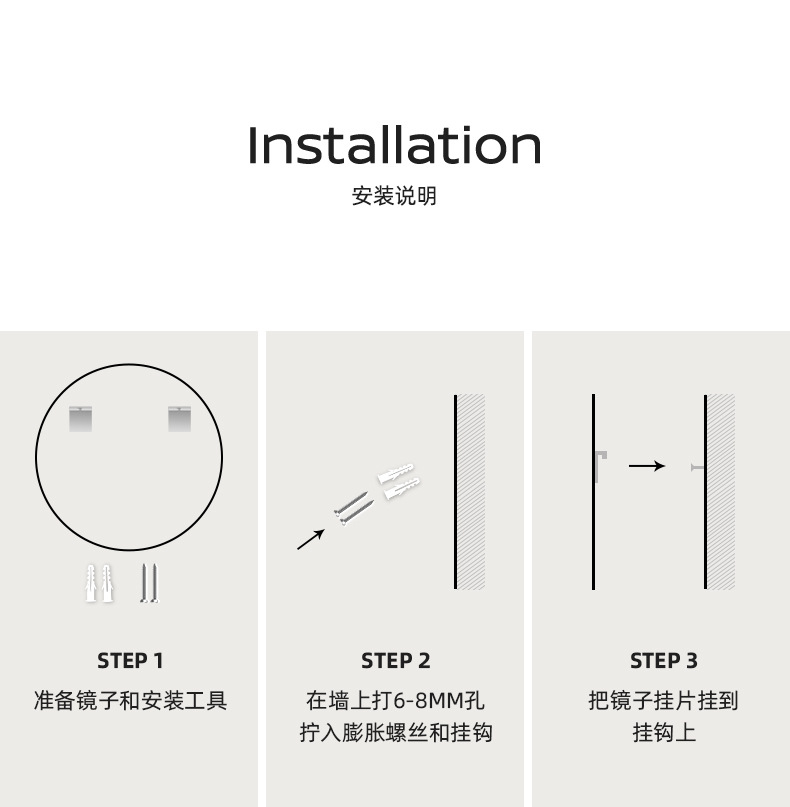 Installation
安装说明

STEP 1
准备镜子和安装工具

STEP 2
在墙上打6-8MM孔
拧入膨胀螺丝和挂钩

STEP 3
把镜子挂片挂到
挂钩上