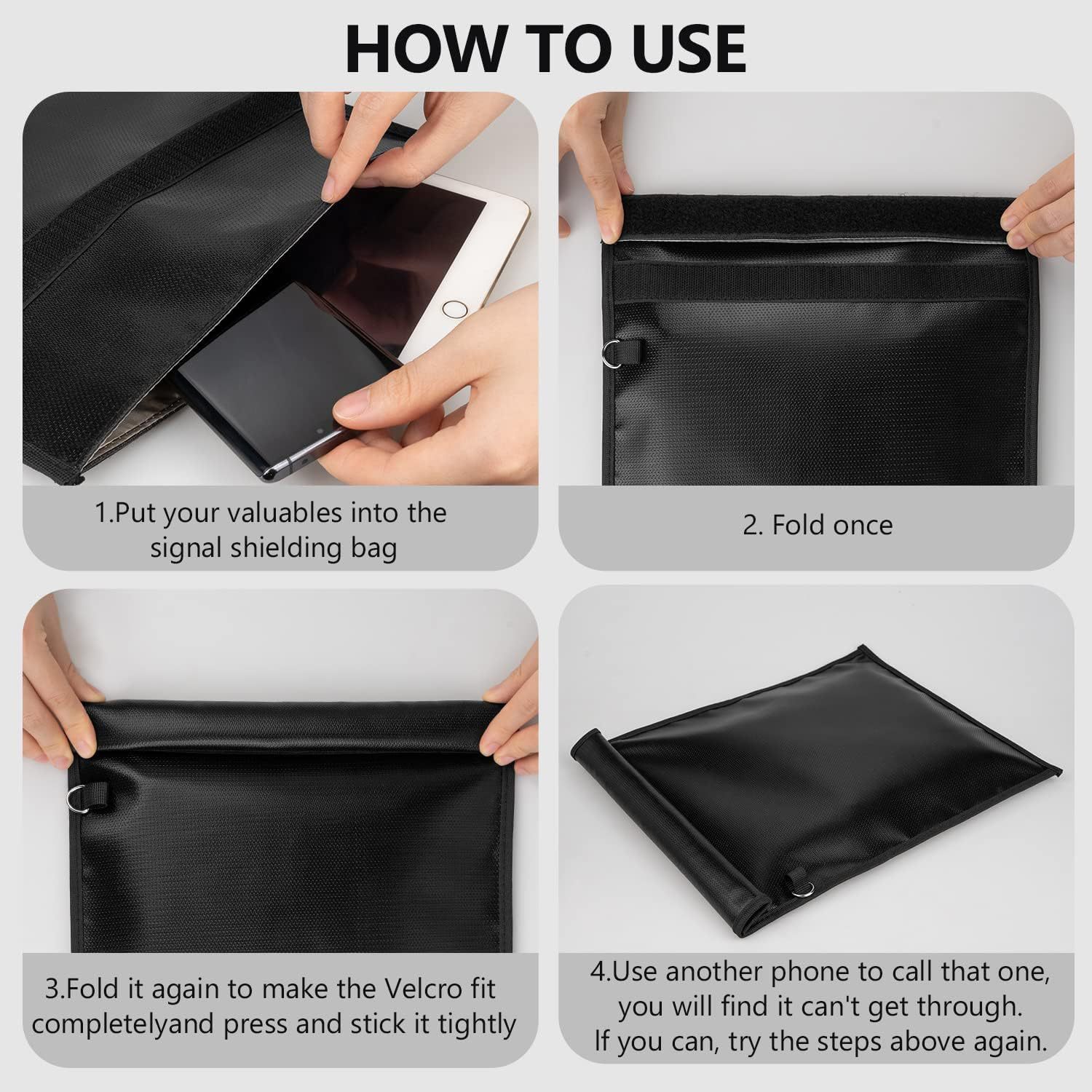 HOW TO USE

1.Put your valuables into the signal shielding bag

2. Fold once

3.Fold it again to make the Velcro fit completelyand press and stick it tightly

4.Use another phone to call that one, you will find it can't get through. If you can, try the steps above again.