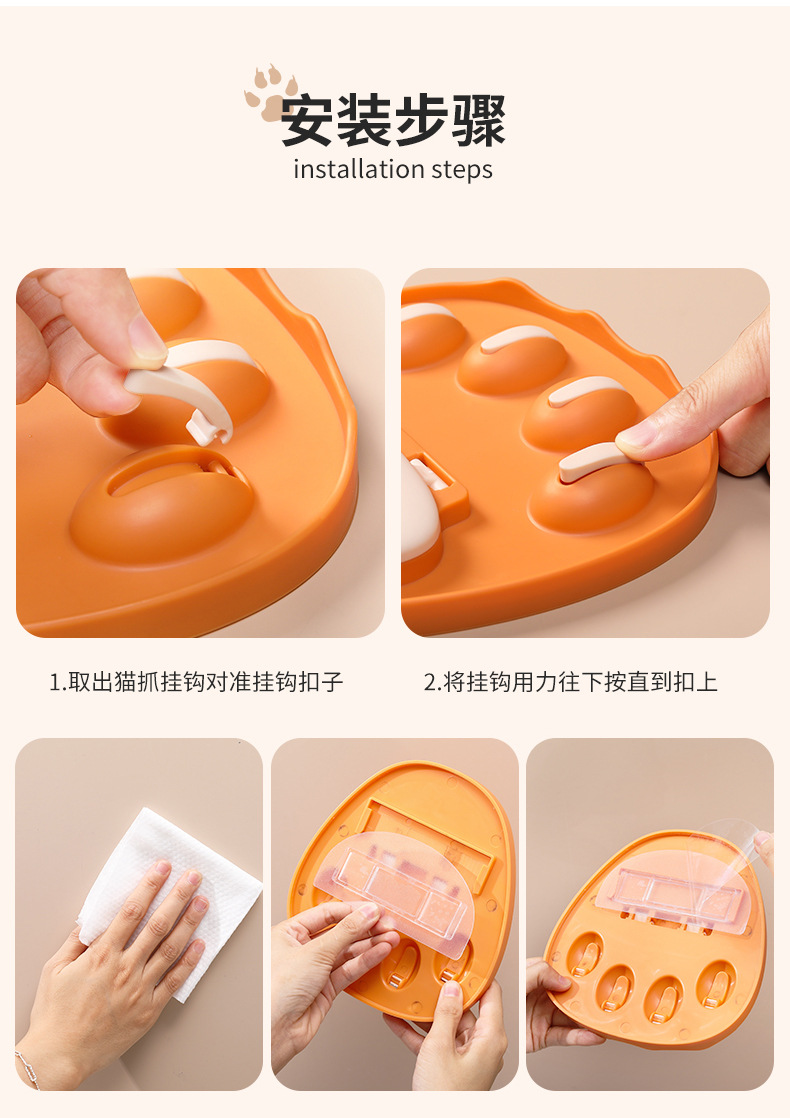 安装步骤
installation steps

1.取出猫抓挂钩对准挂钩扣子

2.将挂钩用力往下按直到扣上