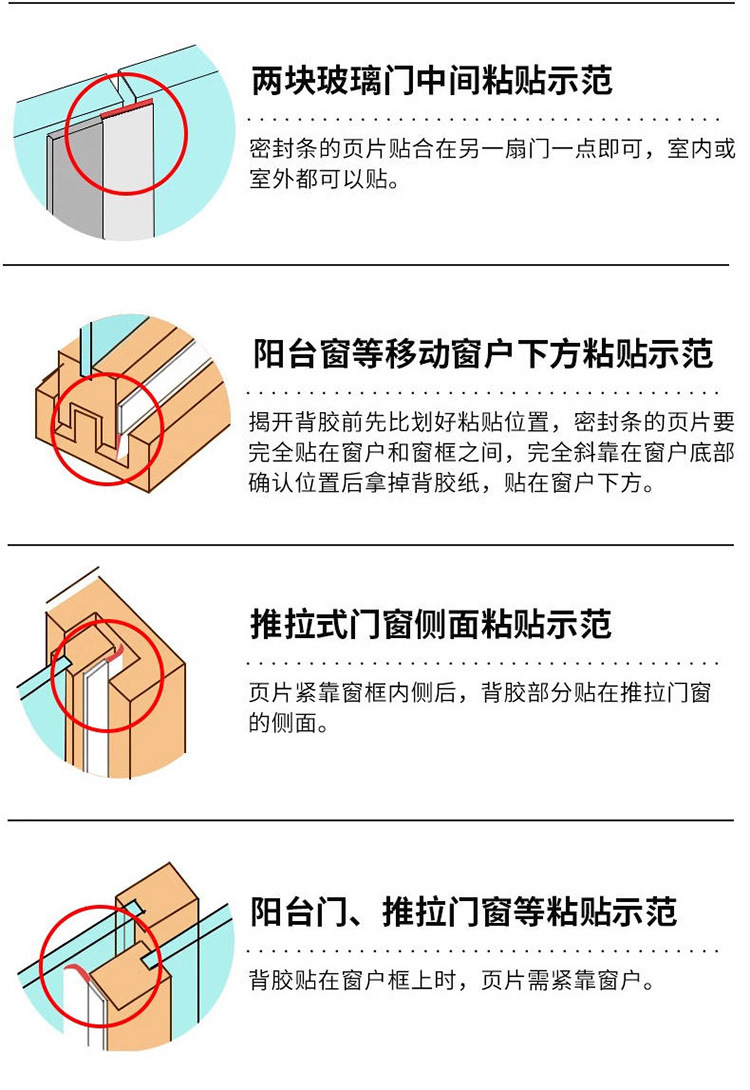 两块玻璃门中间粘贴示范

密封条的页片贴合在另一扇门一点即可，室内或室外都可以贴。

阳台窗等移动窗户下方粘贴示范

揭开背胶前先比划好粘贴位置，密封条的页片要完全贴在窗户和窗框之间，完全斜靠在窗户底部确认位置后拿掉背胶纸，贴在窗户下方。

推拉式门窗侧面粘贴示范

页片紧靠窗框内侧后，背胶部分贴在推拉门窗的侧面。

阳台门、推拉门窗等粘贴示范

背胶贴在窗户框上时，页片需紧靠窗户。