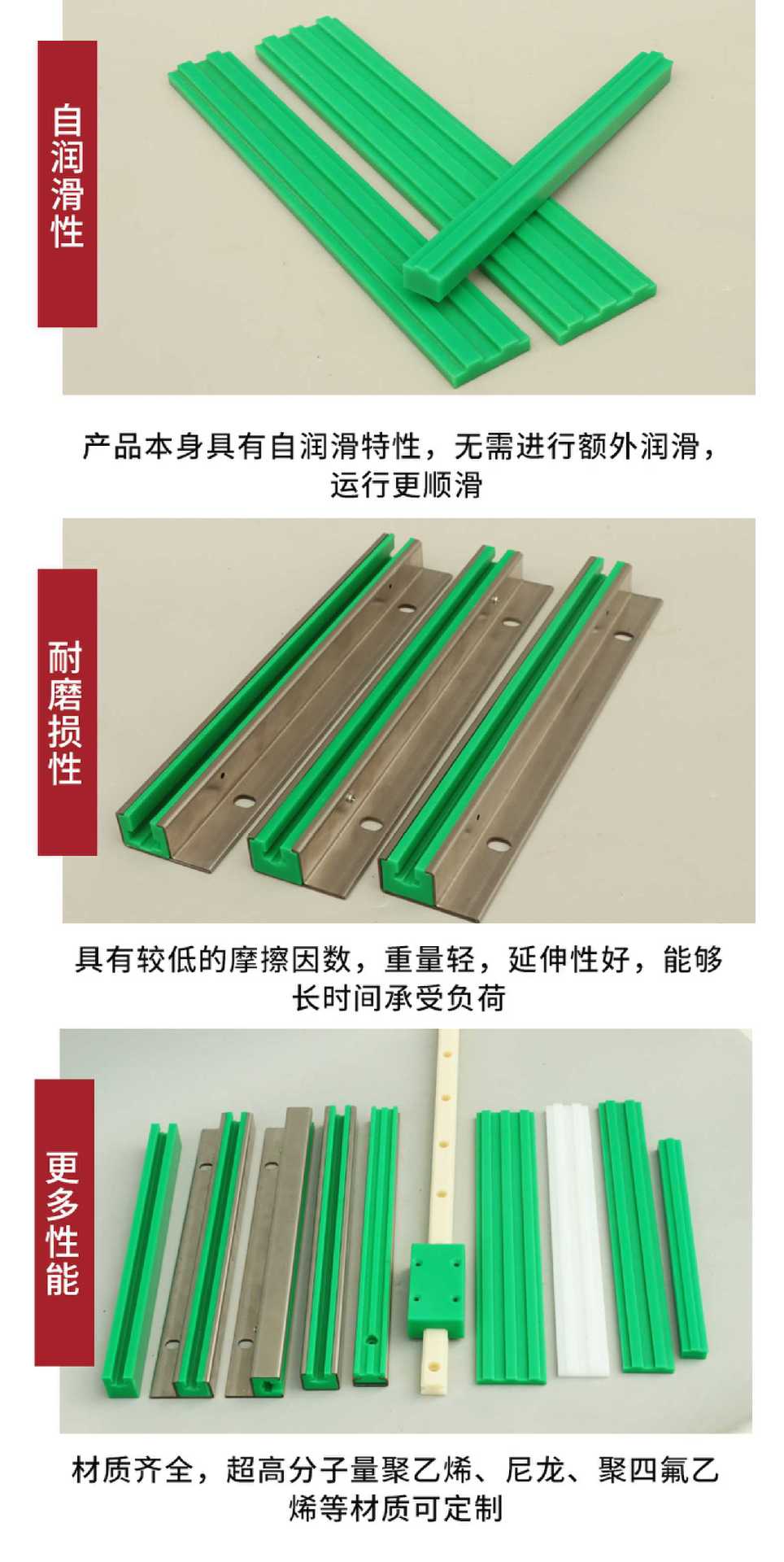 自润滑性

产品本身具有自润滑特性，无需进行额外润滑，运行更顺滑

耐磨损性

具有较低的摩擦因数，重量轻，延伸性好，能够长时间承受负荷

更多性能

材质齐全，超高分子量聚乙烯、尼龙、聚四氟乙烯等材质可定制