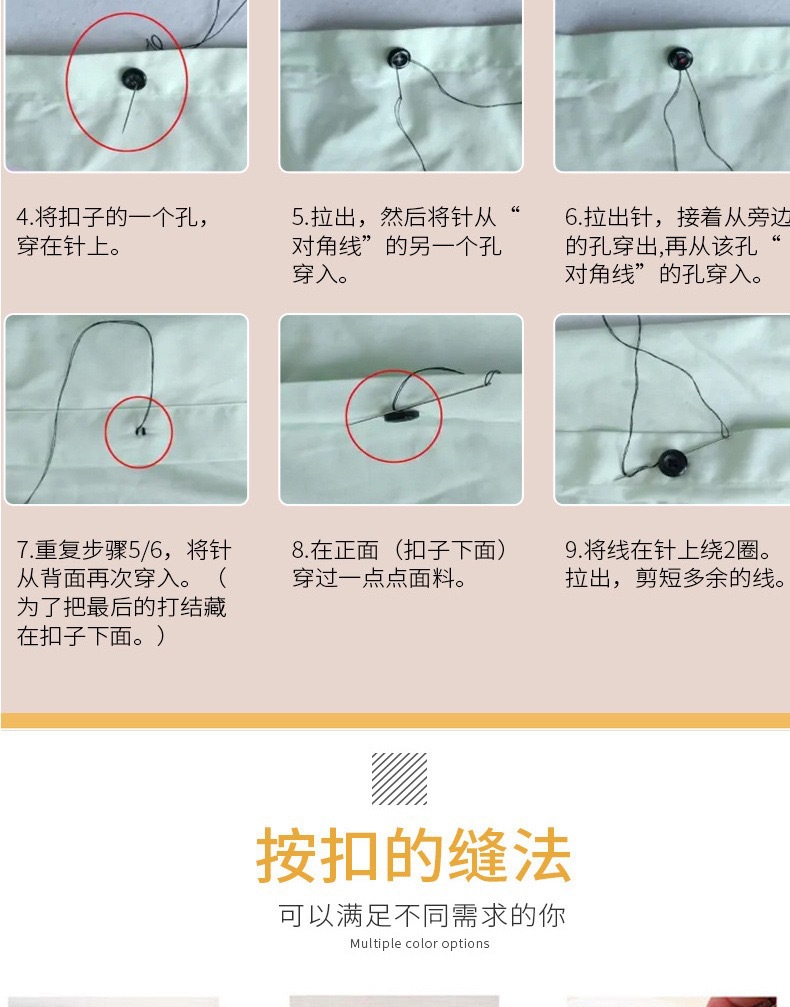 4.将扣子的一个孔，穿在针上。

5.拉出，然后将针从“对角线”的另一个孔穿入。

6.拉出针，接着从旁边的孔穿出,再从该孔“对角线”的孔穿入。

7.重复步骤5/6，将针从背面再次穿入。（为了把最后的打结藏在扣子下面。）

8.在正面（扣子下面）穿过一点点面料。

9.将线在针上绕2圈。拉出，剪短多余的线。

按扣的缝法

可以满足不同需求的你

Multiple color options