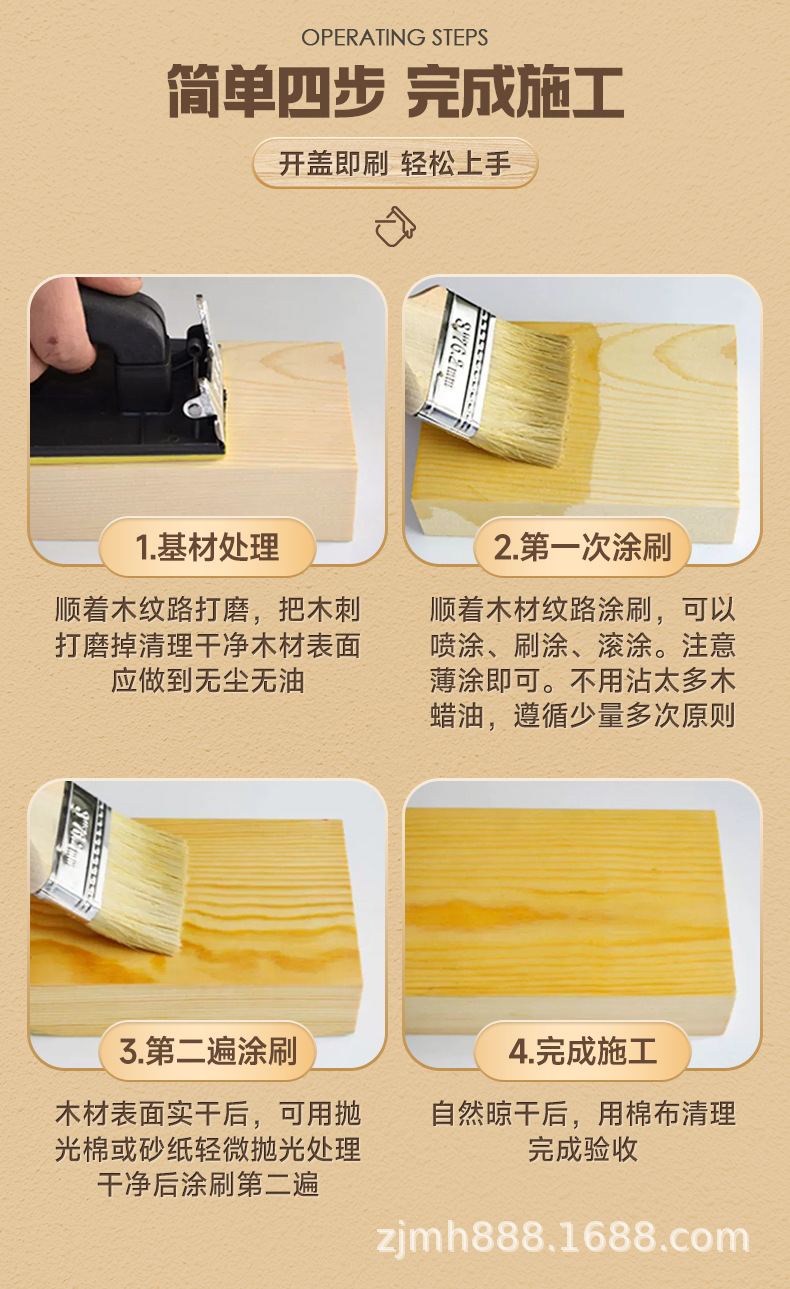 OPERATING STEPS
简单四步 完成施工

开盖即刷 轻松上手

1.基材处理

顺着木纹路打磨，把木刺打磨掉清理干净木材表面应做到无尘无油

2.第一次涂刷

顺着木材纹路涂刷，可以喷涂、刷涂、滚涂。注意薄涂即可。不用沾太多木蜡油，遵循少量多次原则

3.第二遍涂刷

木材表面实干后，可用抛光棉或砂纸轻微抛光处理干净后涂刷第二遍

4.完成施工

自然晾干后，用棉布清理完成验收

zjmh888.1688.com