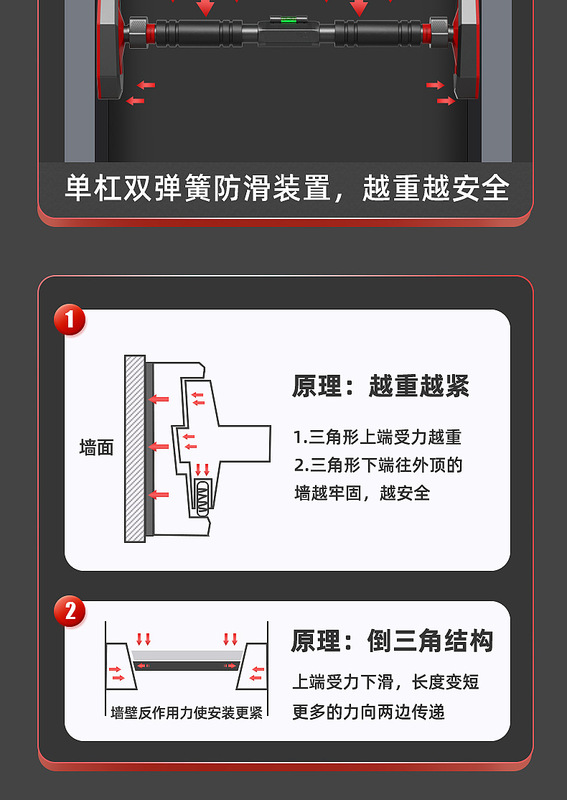 单杠双弹簧防滑装置，越重越安全

1

墙面

原理：越重越紧

1.三角形上端受力越重
2.三角形下端往外顶的墙越牢固，越安全

2

墙壁反作用力使安装更紧

原理：倒三角结构

上端受力下滑，长度变短
更多的力向两边传递