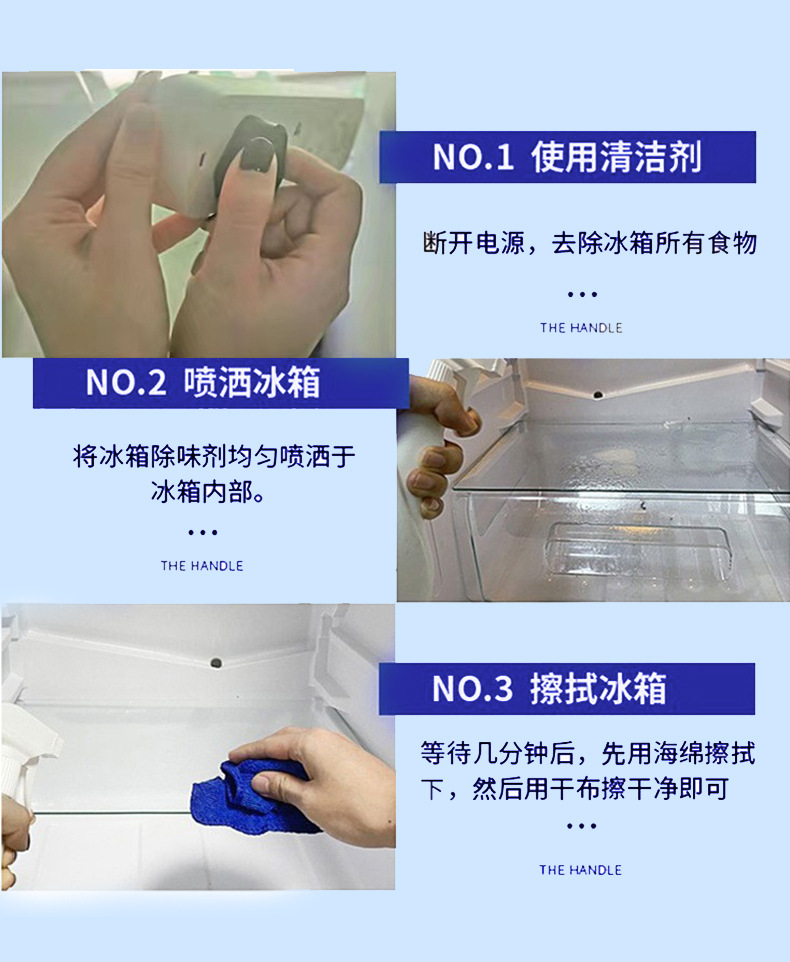 NO.1 使用清洁剂

断开电源，去除冰箱所有食物

...

THE HANDLE

NO.2 喷洒冰箱

将冰箱除味剂均匀喷洒于冰箱内部。

...

THE HANDLE

NO.3 擦拭冰箱

等待几分钟后，先用海绵擦拭下，然后用干布擦干净即可

...

THE HANDLE