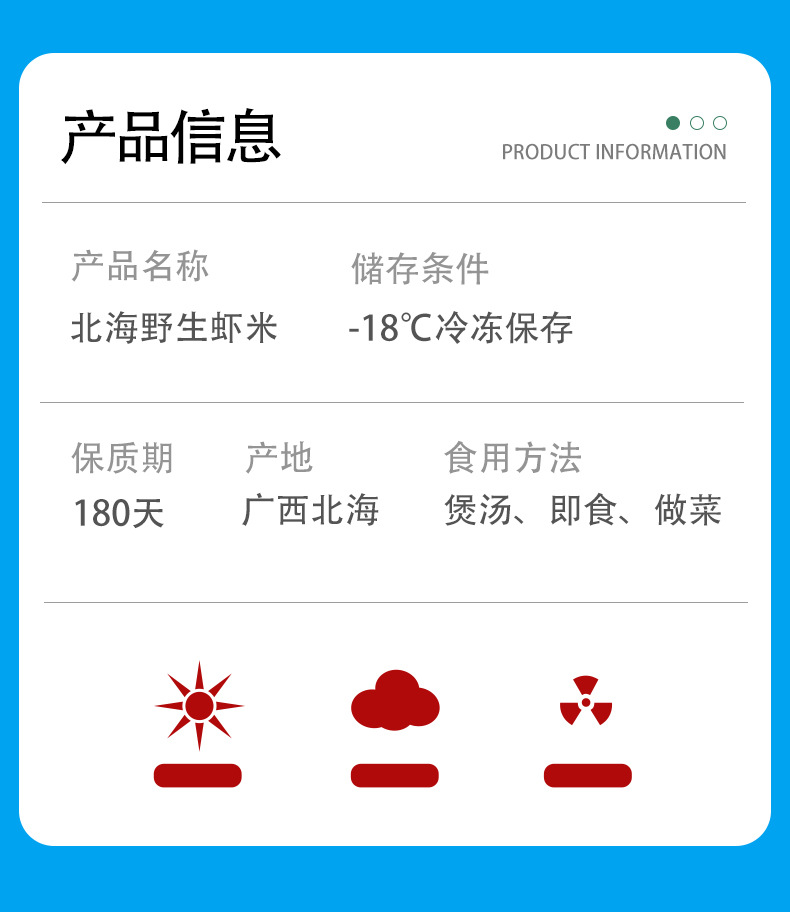 产品信息

PRODUCT INFORMATION

产品名称
北海野生虾米

储存条件
-18℃冷冻保存

保质期
180天

产地
广西北海

食用方法
煲汤、即食、做菜