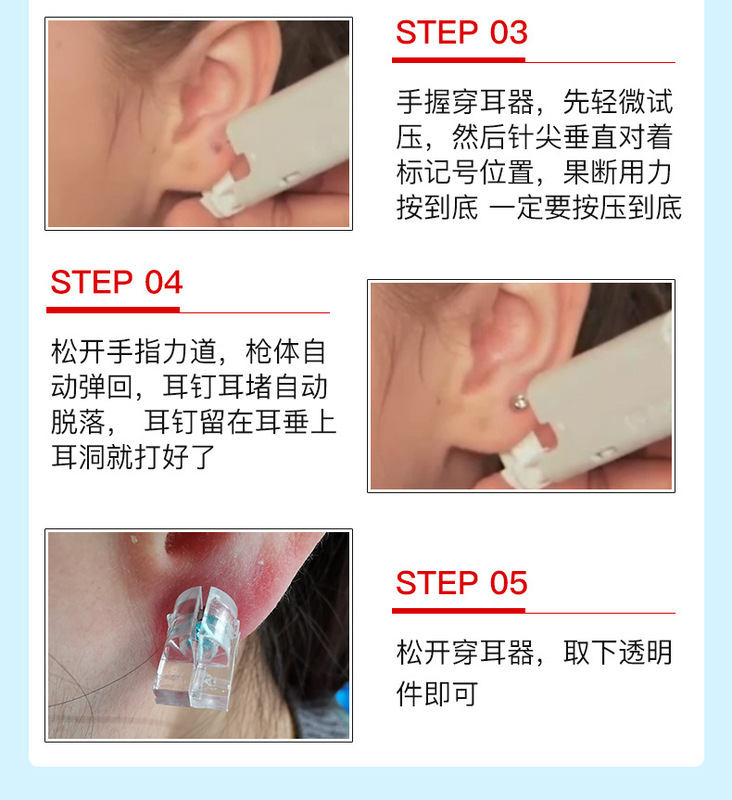 STEP 03

手握穿耳器，先轻微试压，然后针尖垂直对着标记号位置，果断用力按到底 一定要按压到底

STEP 04

松开手指力道，枪体自动弹回，耳钉耳堵自动脱落， 耳钉留在耳垂上耳洞就打好了

STEP 05

松开穿耳器，取下透明件即可