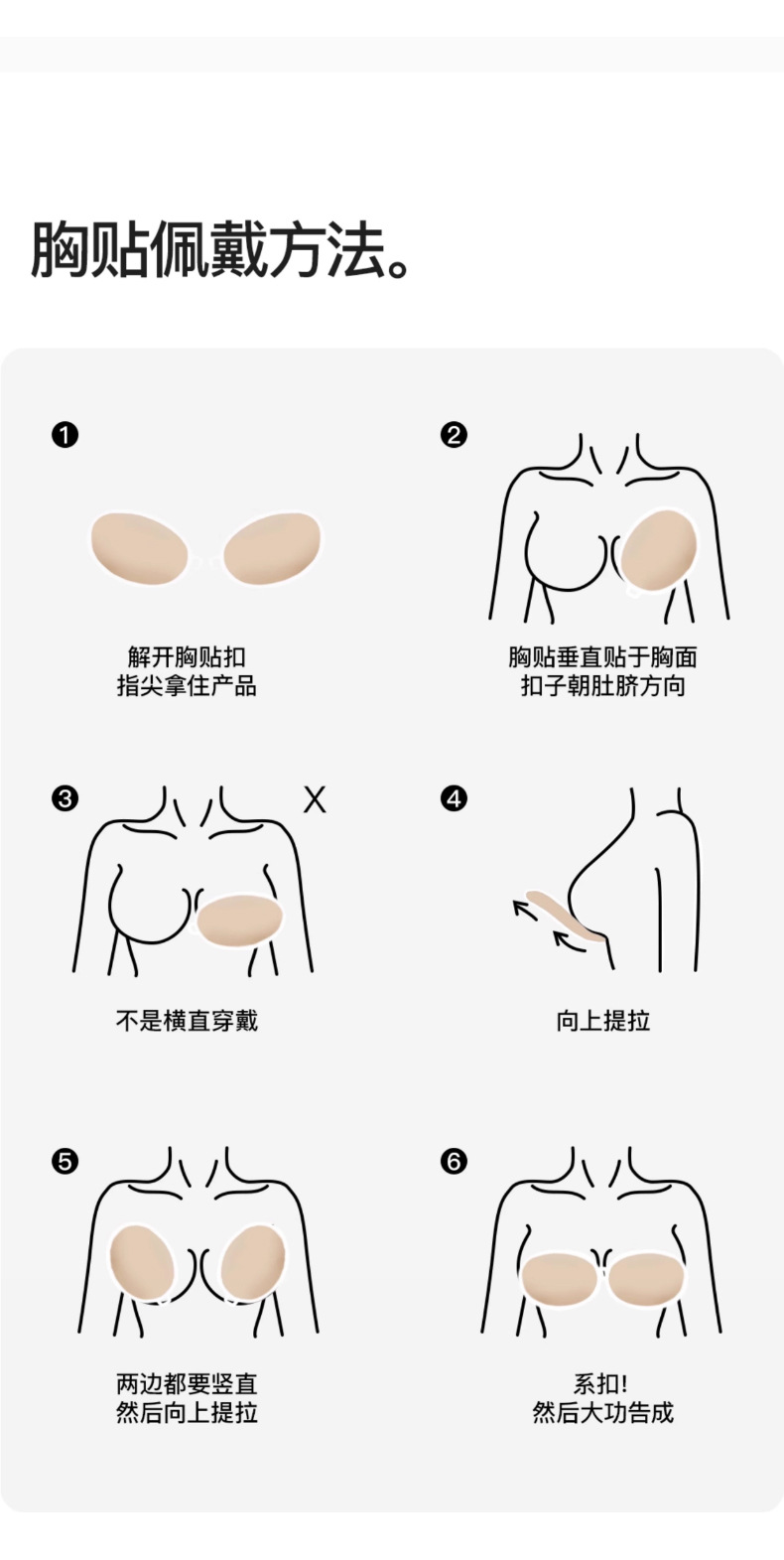 胸贴佩戴方法。

❶
解开胸贴扣
指尖拿住产品

❷
胸贴垂直贴于胸面
扣子朝肚脐方向

❸
X
不是横直穿戴

❹
向上提拉

❺
两边都要竖直
然后向上提拉

❻
系扣!
然后大功告成