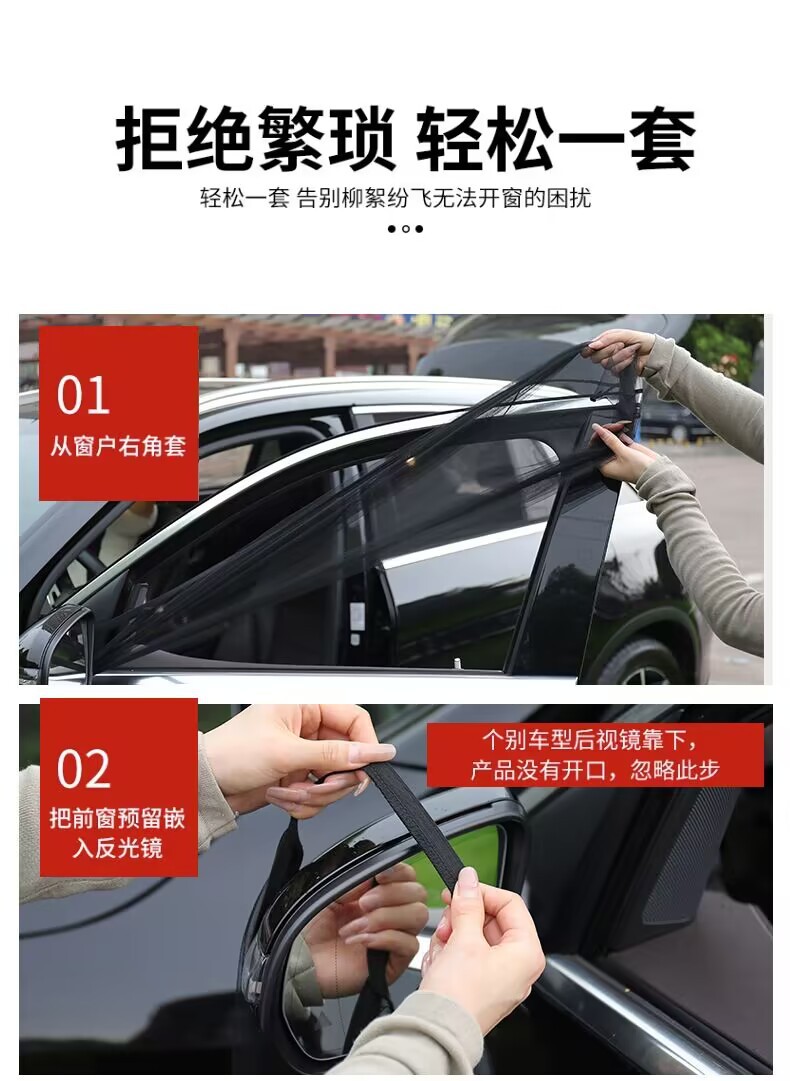 拒绝繁琐 轻松一套

轻松一套 告别柳絮纷飞无法开窗的困扰

01
从窗户右角套

02
把前窗预留嵌入反光镜

个别车型后视镜靠下，产品没有开口，忽略此步